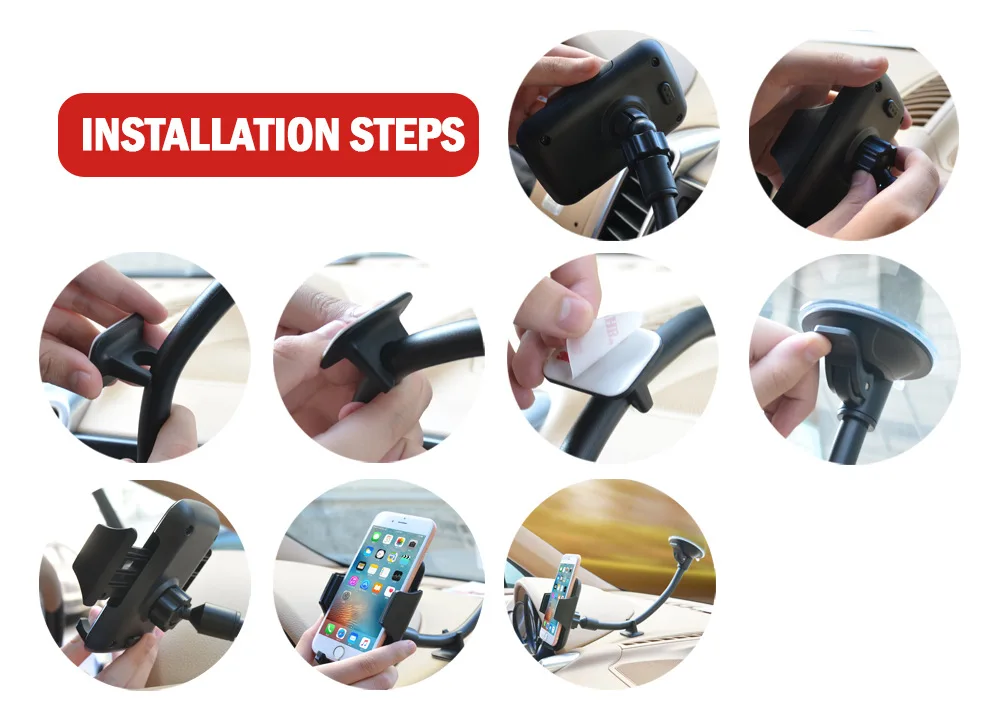 INSTALLATION STEPS