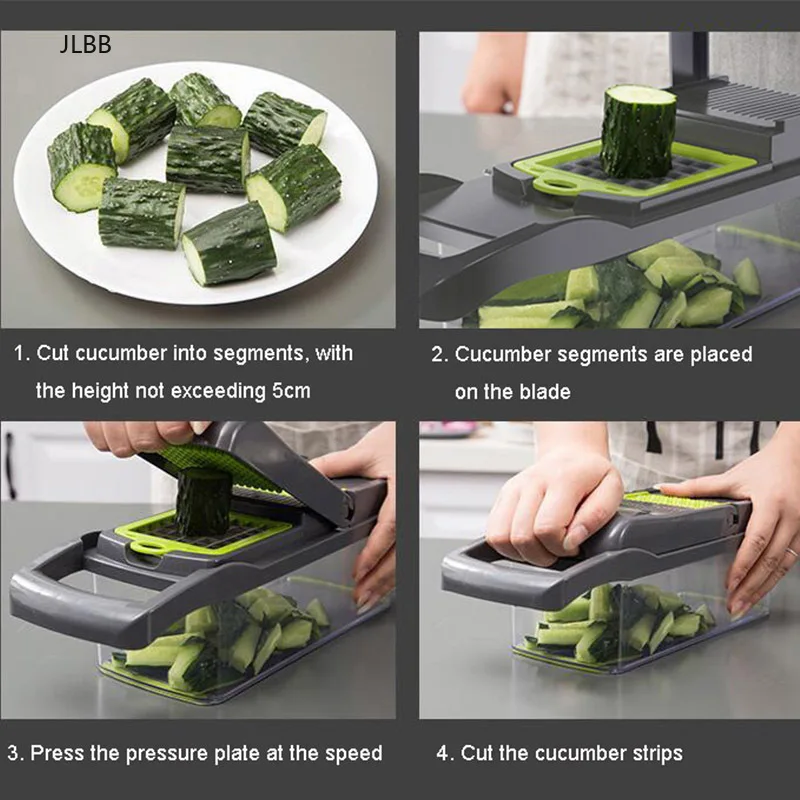 JLBB

1. Cut cucumber into segments, with the height not exceeding 5cm

2. Cucumber segments are placed on the blade

3. Press the pressure plate at the speed

4. Cut the cucumber strips