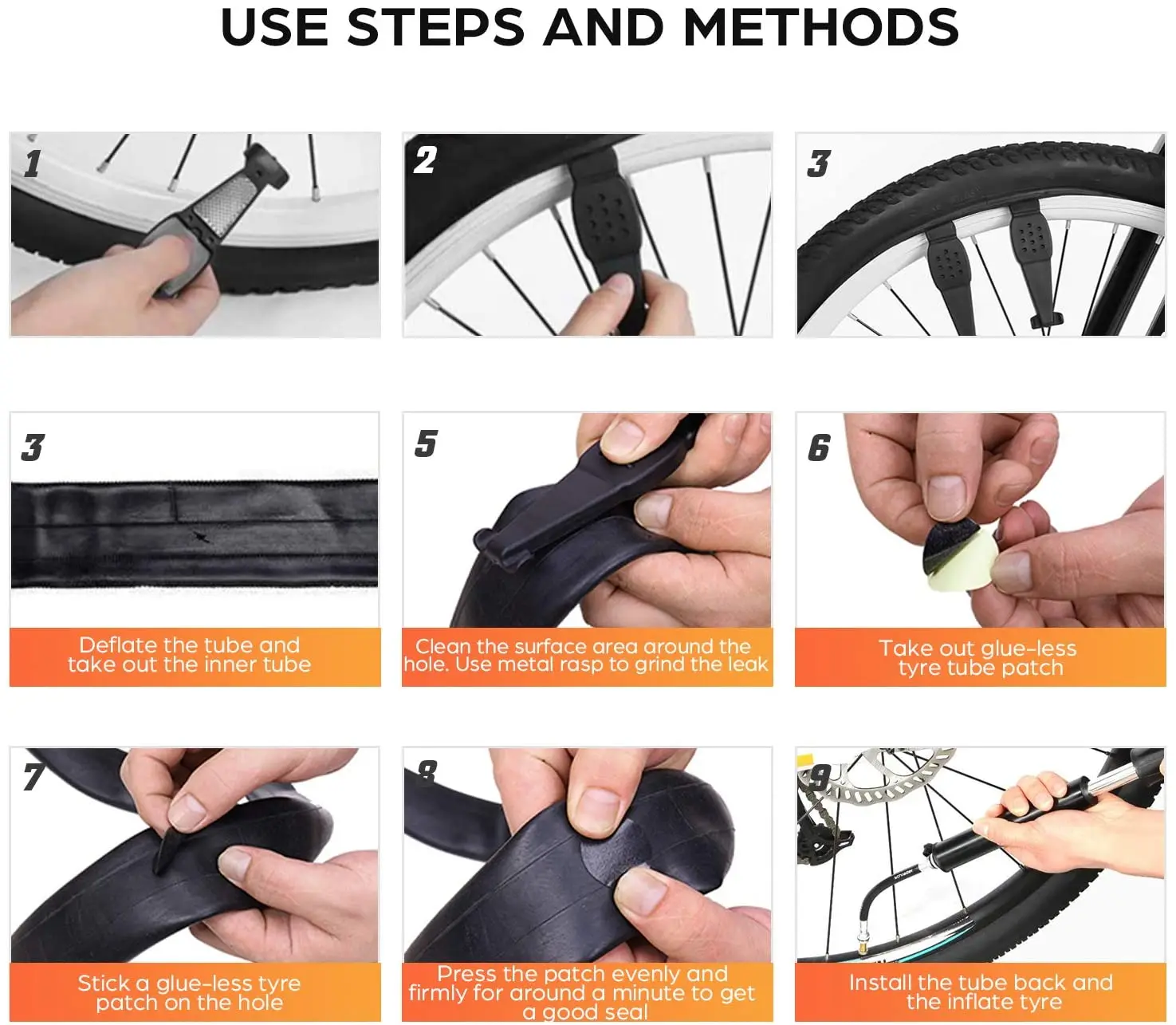 USE STEPS AND METHODS

1

2

3

3

Deflate the tube and take out the inner tube

5

Clean the surface area around the hole. Use metal rasp to grind the leak

6

Take out glue-less tyre tube patch

7

Stick a glue-less tyre patch on the hole

8

Press the patch evenly and firmly for around a minute to get a good seal

9

Install the tube back and the inflate tyre