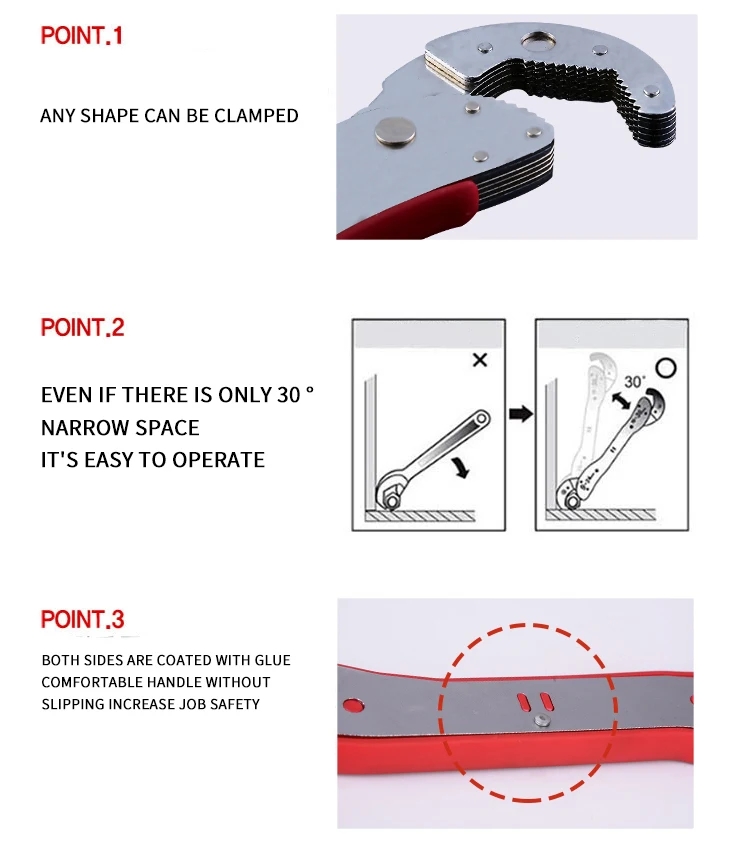 POINT.1

ANY SHAPE CAN BE CLAMPED

POINT.2

EVEN IF THERE IS ONLY 30 °
NARROW SPACE
IT'S EASY TO OPERATE

×

30°

○

POINT.3

BOTH SIDES ARE COATED WITH GLUE
COMFORTABLE HANDLE WITHOUT
SLIPPING INCREASE JOB SAFETY