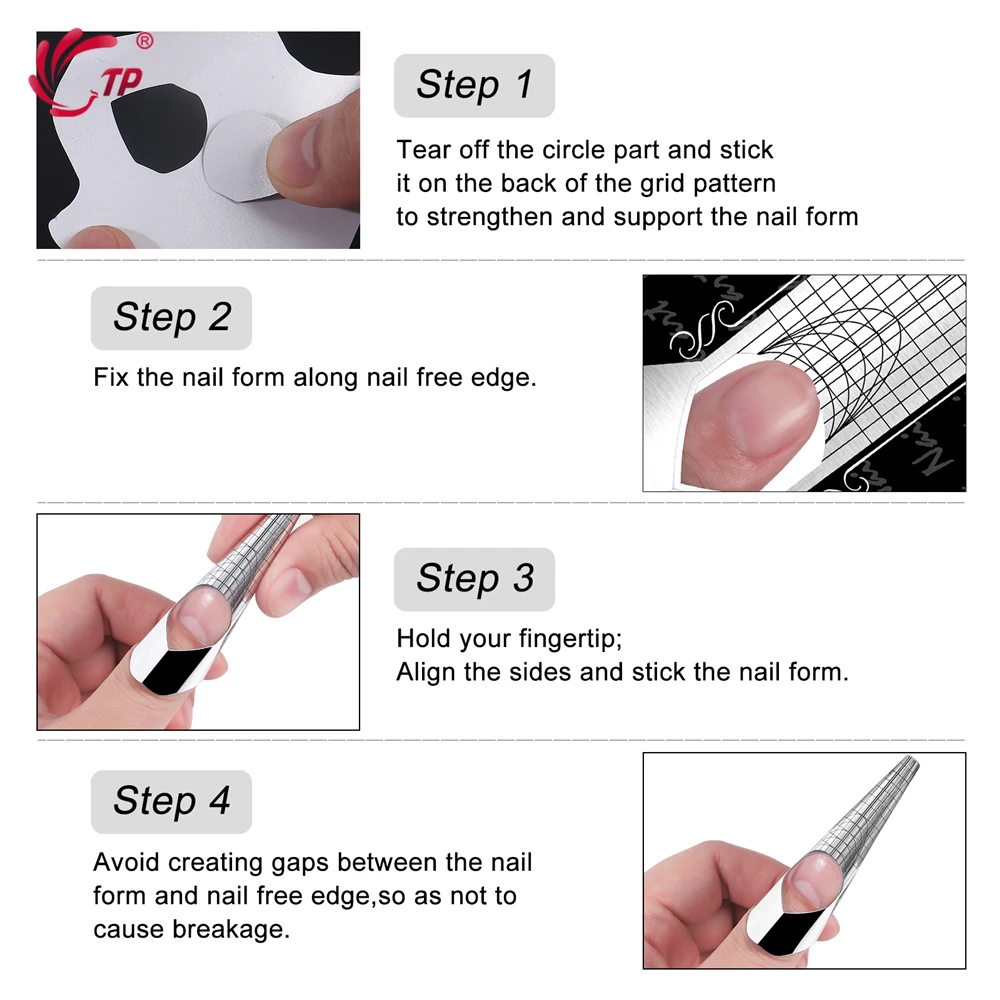 TP®

Step 1

Tear off the circle part and stick it on the back of the grid pattern to strengthen and support the nail form

Step 2

Fix the nail form along nail free edge.

Step 3

Hold your fingertip;
Align the sides and stick the nail form.

Step 4

Avoid creating gaps between the nail form and nail free edge,so as not to cause breakage.