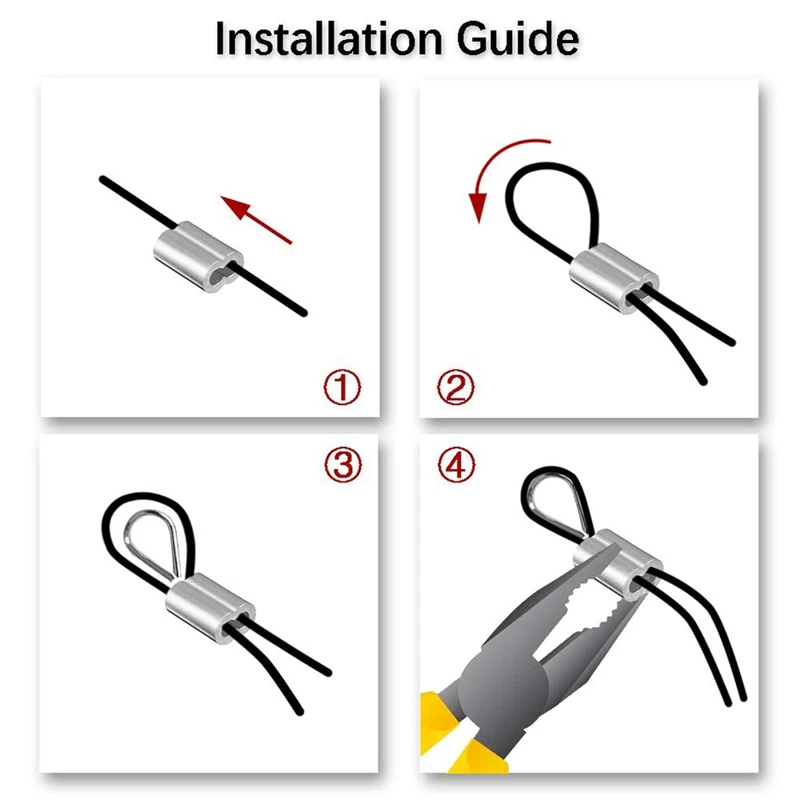 Installation Guide

①

②

③

④