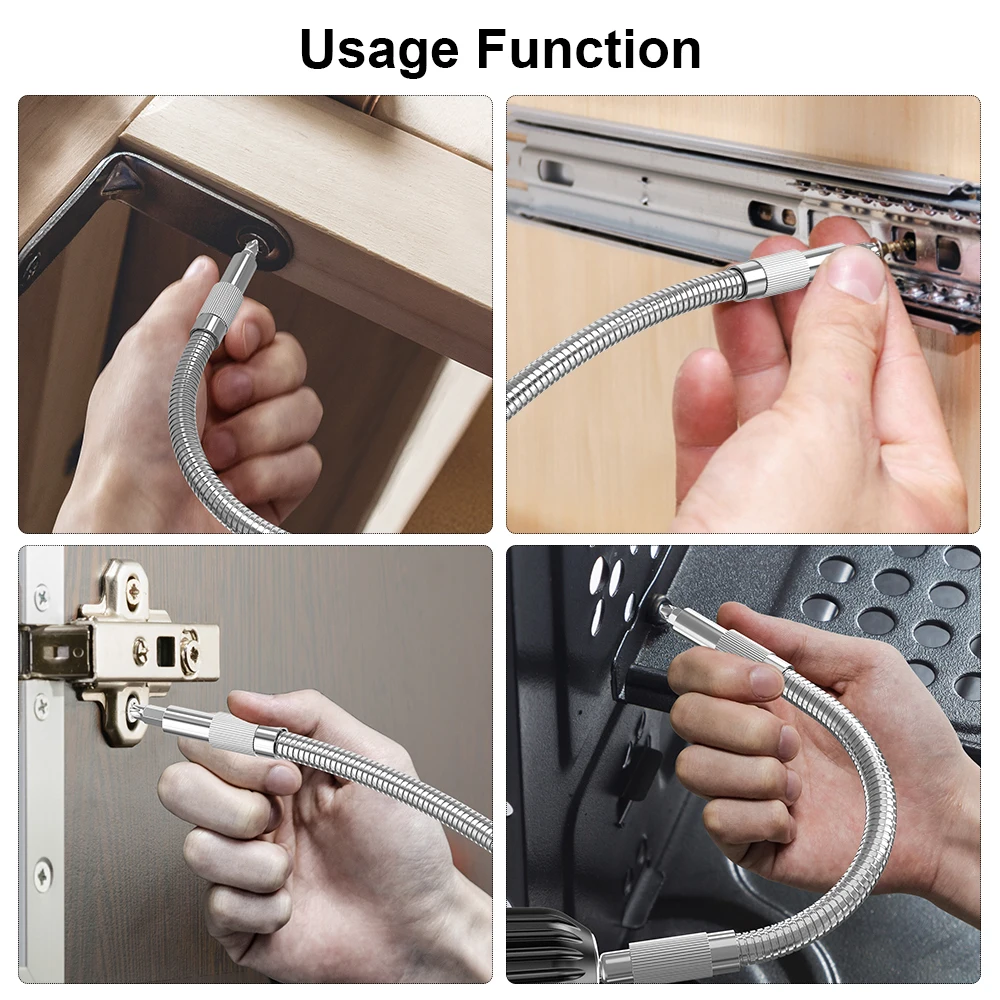 Usage Function