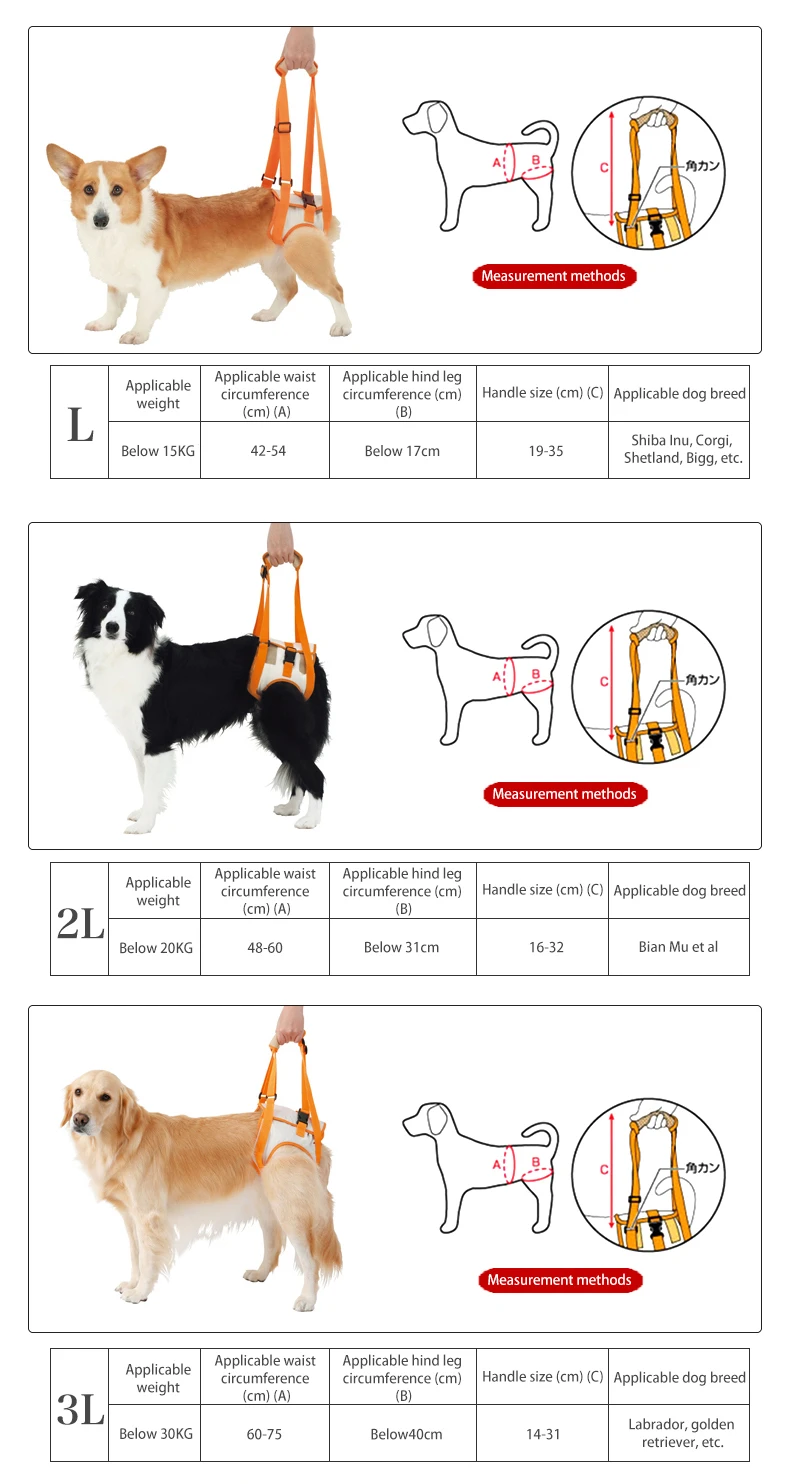 A B C 角カン

Measurement methods

| L | Applicable weight | Applicable waist circumference (cm) (A) | Applicable hind leg circumference (cm) (B) | Handle size (cm) (C) | Applicable dog breed |
|---|---|---|---|---|---|
| | Below 15KG | 42-54 | Below 17cm | 19-35 | Shiba Inu, Corgi, Shetland, Bigg, etc. |

A B C 角カン

Measurement methods

| 2L | Applicable weight | Applicable waist circumference (cm) (A) | Applicable hind leg circumference (cm) (B) | Handle size (cm) (C) | Applicable dog breed |
|---|---|---|---|---|---|
| | Below 20KG | 48-60 | Below 31cm | 16-32 | Bian Mu et al |

A B C 角カン

Measurement methods

| 3L | Applicable weight | Applicable waist circumference (cm) (A) | Applicable hind leg circumference (cm) (B) | Handle size (cm) (C) | Applicable dog breed |
|---|---|---|---|---|---|
| | Below 30KG | 60-75 | Below40cm | 14-31 | Labrador, golden retriever, etc. |