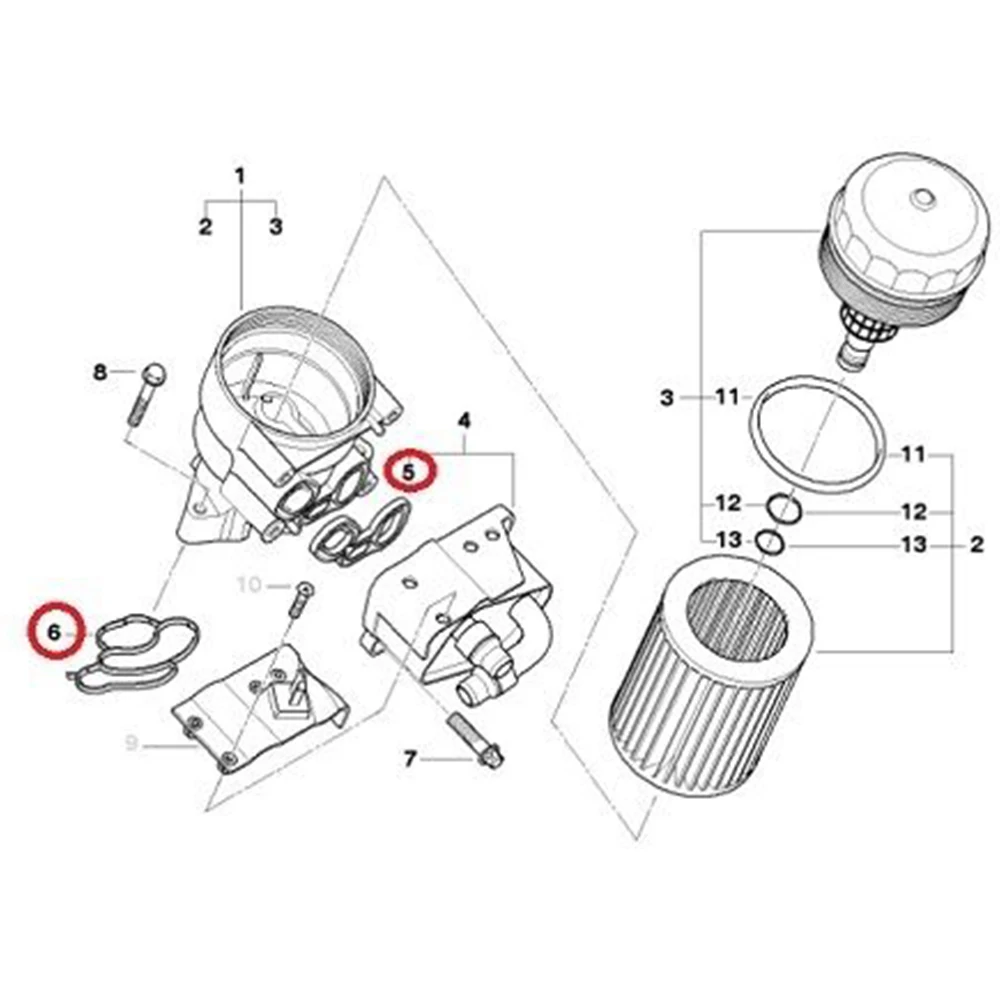 1
2
3
8
4
5
10
6
9
7
3
11
11
12
12
13
13
2