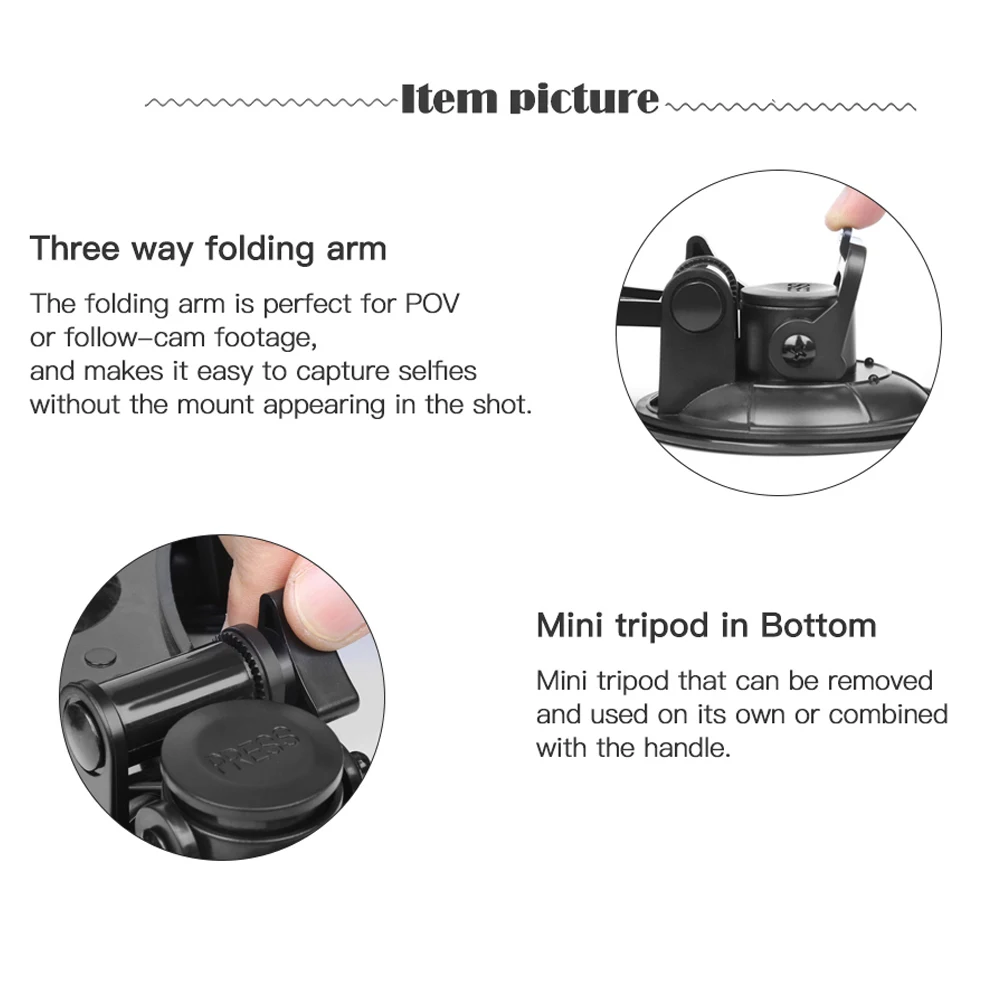 Item picture

Three way folding arm

The folding arm is perfect for POV or follow–cam footage, and makes it easy to capture selfies without the mount appearing in the shot.

PRESS

Mini tripod in Bottom

Mini tripod that can be removed and used on its own or combined with the handle.