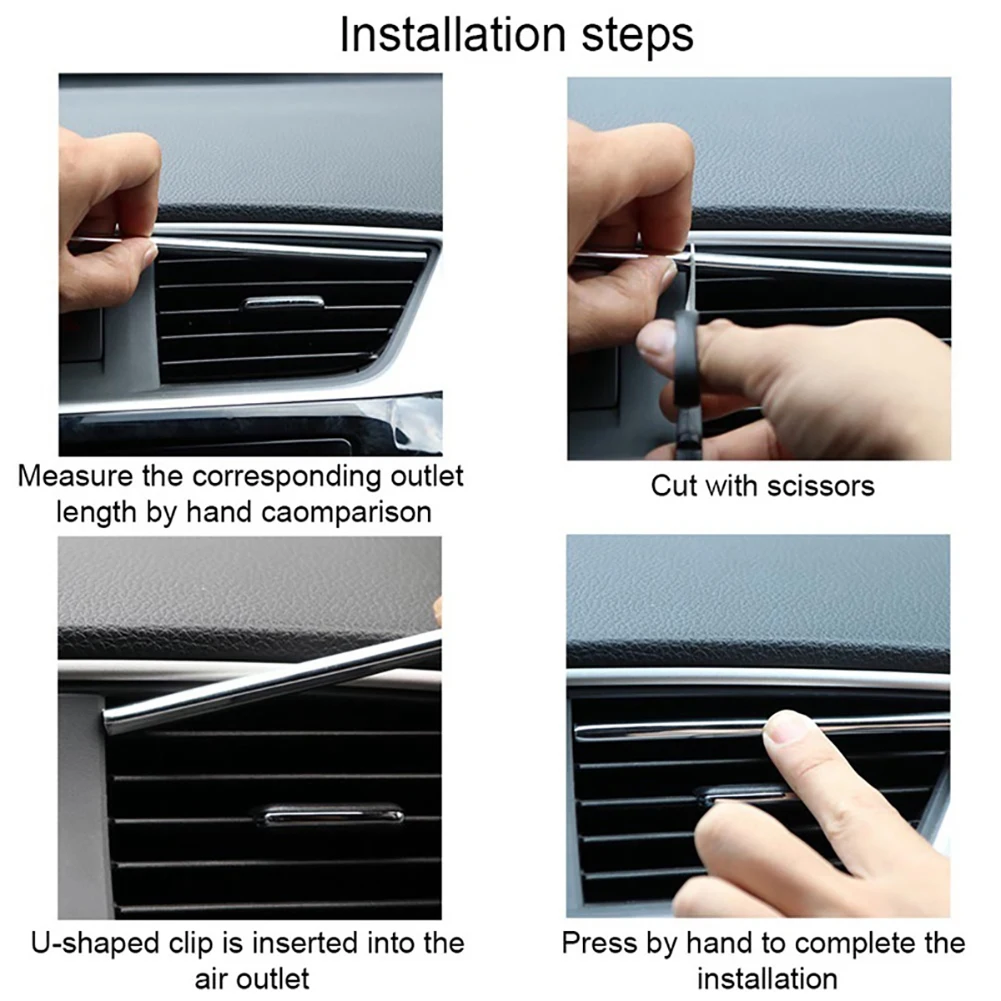 Installation steps

Measure the corresponding outlet length by hand caomparison

Cut with scissors

U-shaped clip is inserted into the air outlet

Press by hand to complete the installation