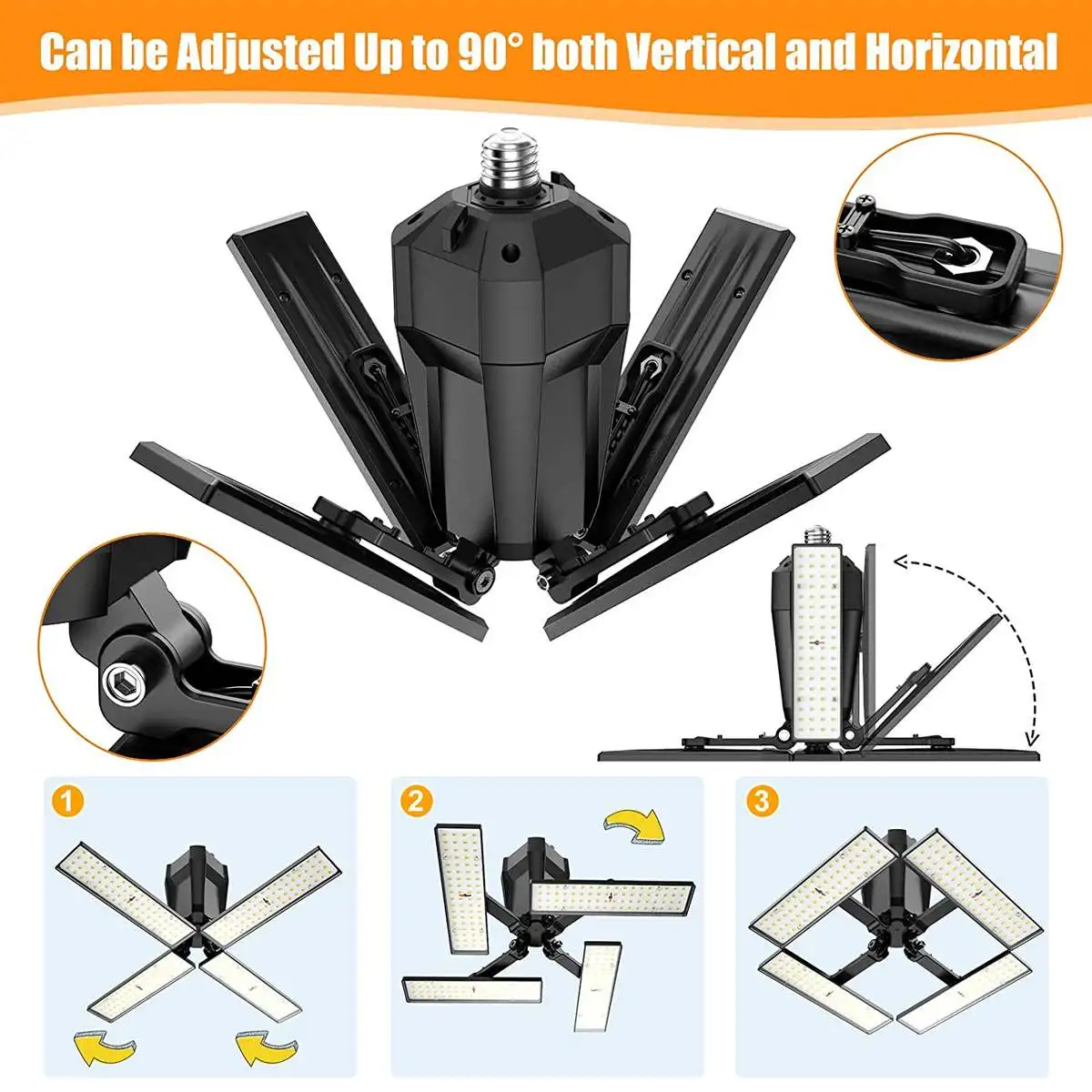 Can be Adjusted Up to 90° both Vertical and Horizontal

1

2

3