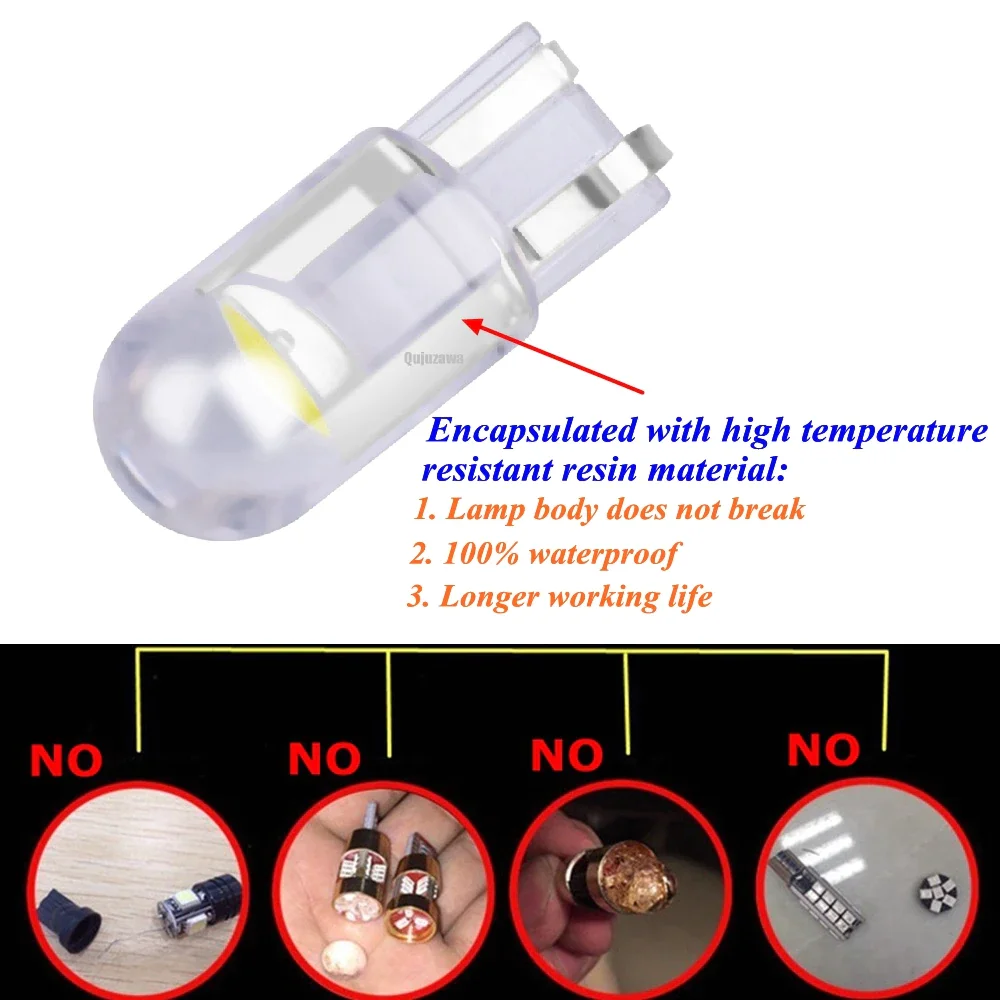 Qujuzawa

Encapsulated with high temperature resistant resin material:

1. Lamp body does not break

2. 100% waterproof

3. Longer working life

NO

NO

NO

NO