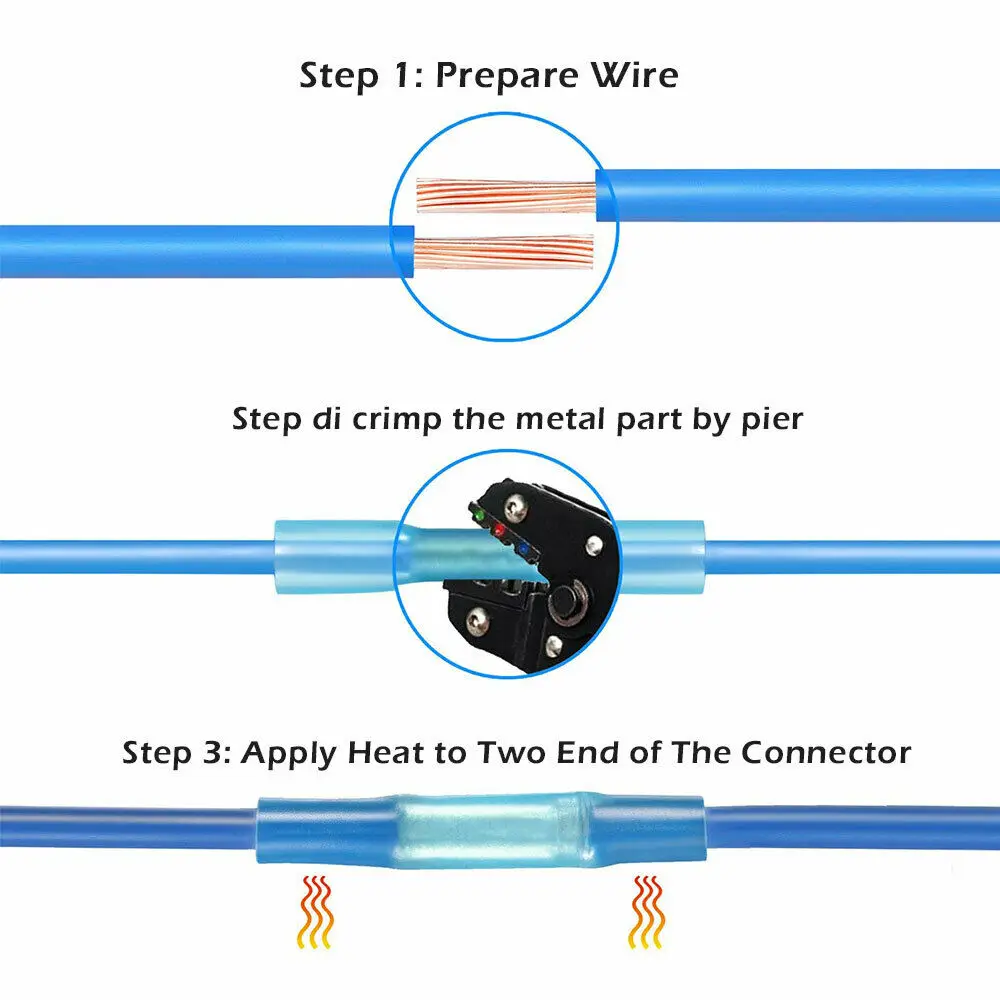 Step 1: Prepare Wire

Step di crimp the metal part by pier

Step 3: Apply Heat to Two End of The Connector