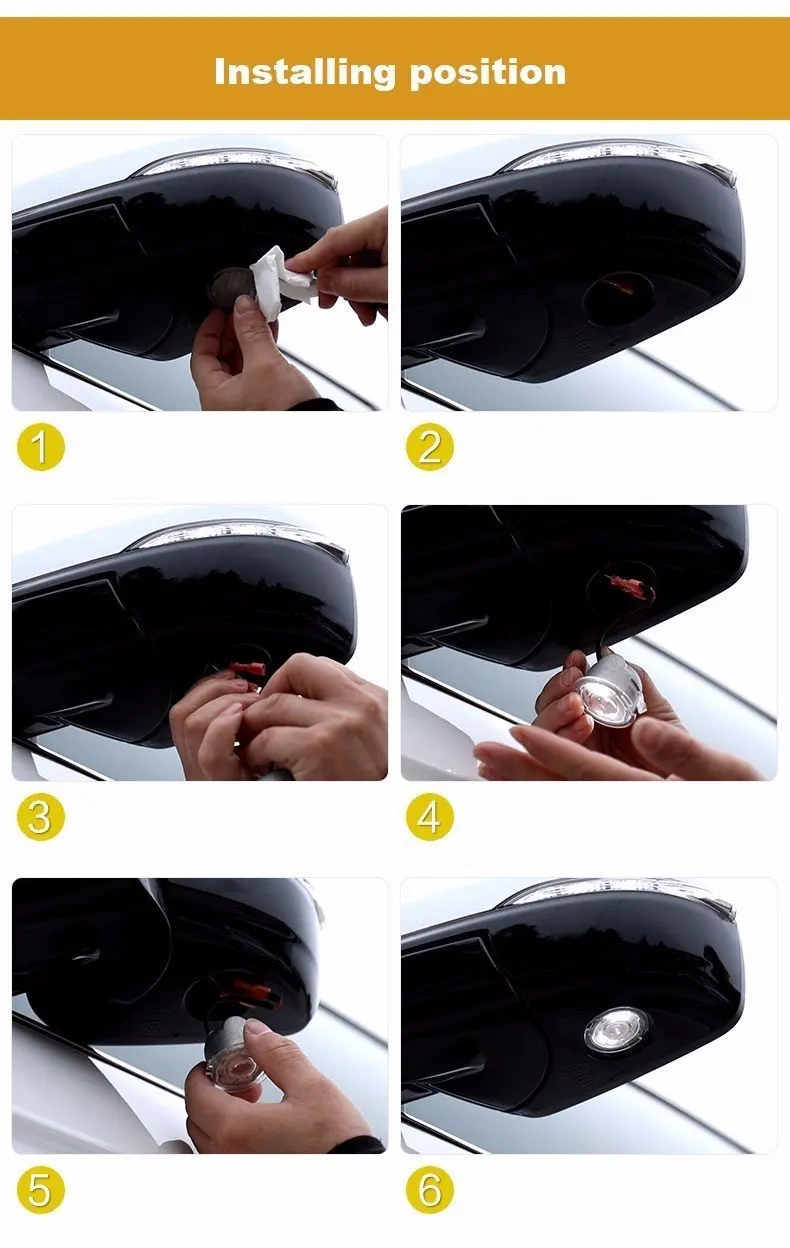 Installing position

1

2

3

4

5

6