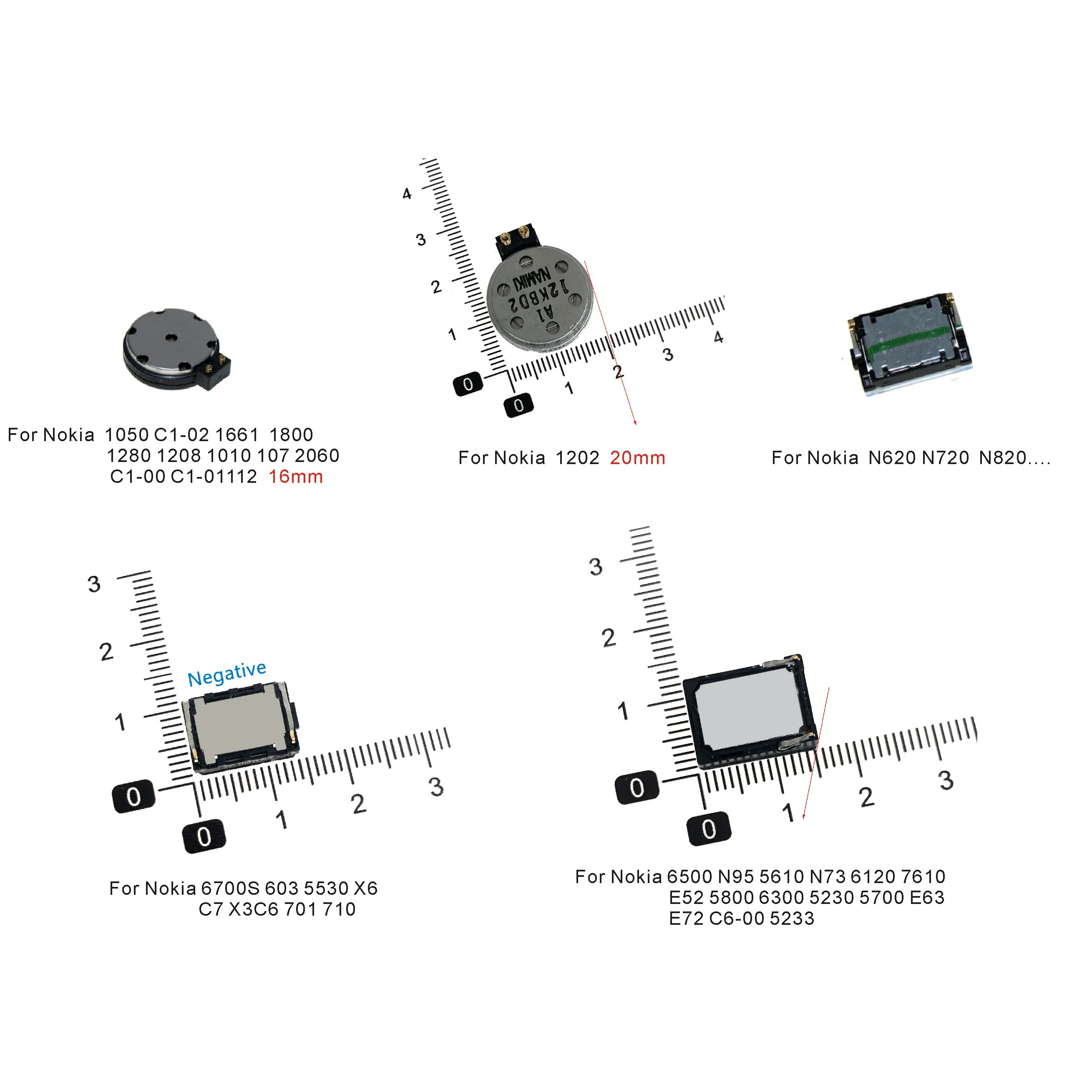 4
3
2
1
0
0
1
2
3
4

NAMIKI
12KBD2
A1

For Nokia 1050 C1-02 1661 1800 1280 1208 1010 107 2060 C1-00 C1-01112 16mm

For Nokia 1202 20mm

For Nokia N620 N720 N820....

3
2
1
0
0
1
2
3

Negative

3
2
1
0
0
1
2
3

For Nokia 6700S 603 5530 X6 C7 X3C6 701 710

For Nokia 6500 N95 5610 N73 6120 7610 E52 5800 6300 5230 5700 E63 E72 C6-00 5233