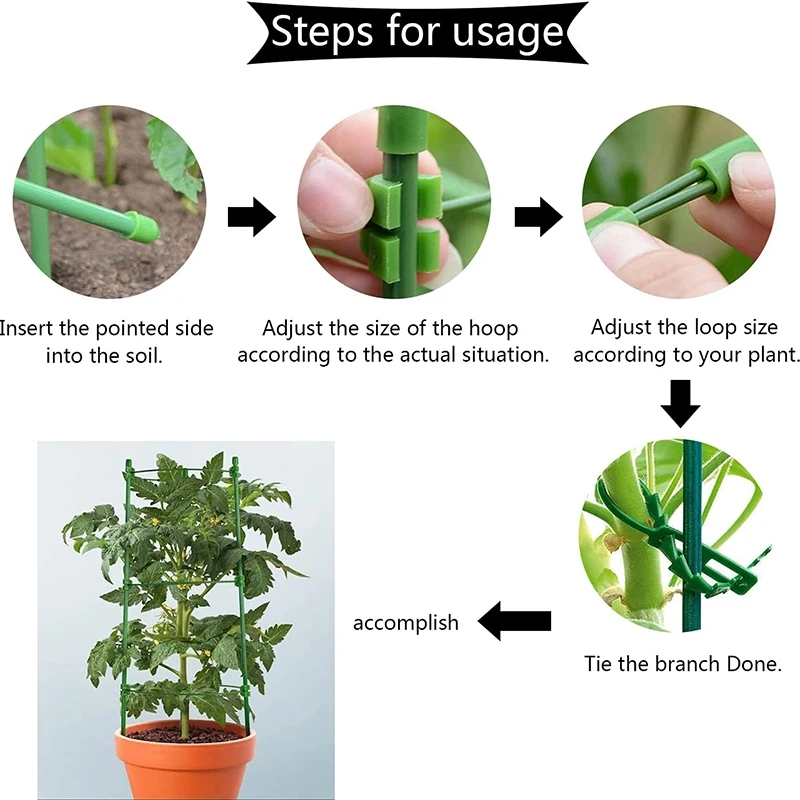 Steps for usage

Insert the pointed side into the soil.

Adjust the size of the hoop according to the actual situation.

Adjust the loop size according to your plant.

Tie the branch Done.

accomplish