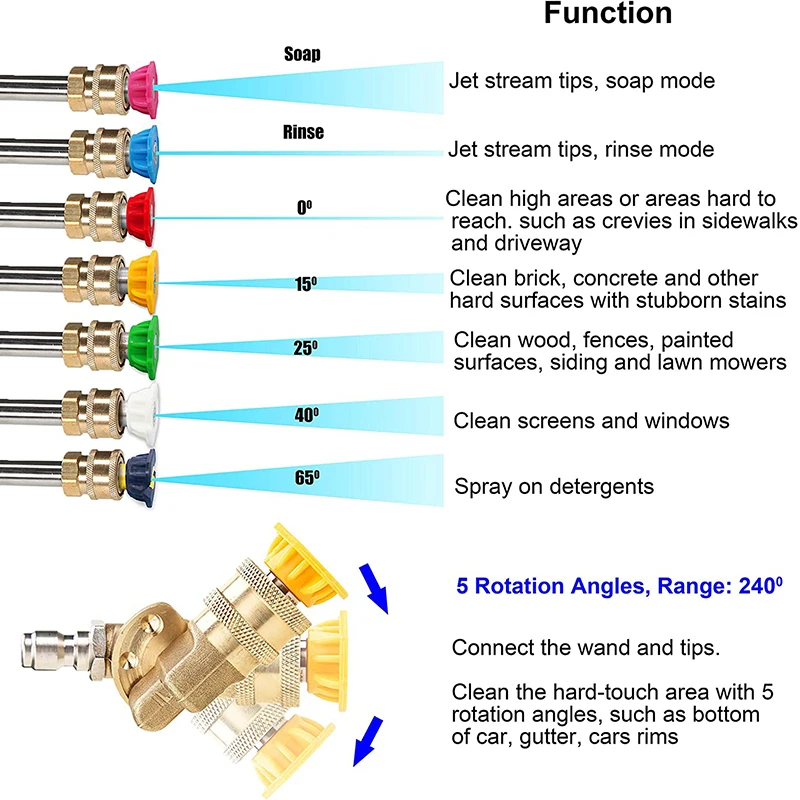 Function

Soap
Jet stream tips, soap mode

Rinse
Jet stream tips, rinse mode

$0^0$
Clean high areas or areas hard to reach. such as crevies in sidewalks and driveway

$15^0$
Clean brick, concrete and other hard surfaces with stubborn stains

$25^0$
Clean wood, fences, painted surfaces, siding and lawn mowers

$40^0$
Clean screens and windows

$65^0$
Spray on detergents

5 Rotation Angles, Range: $240^0$

Connect the wand and tips.

Clean the hard-touch area with 5 rotation angles, such as bottom of car, gutter, cars rims