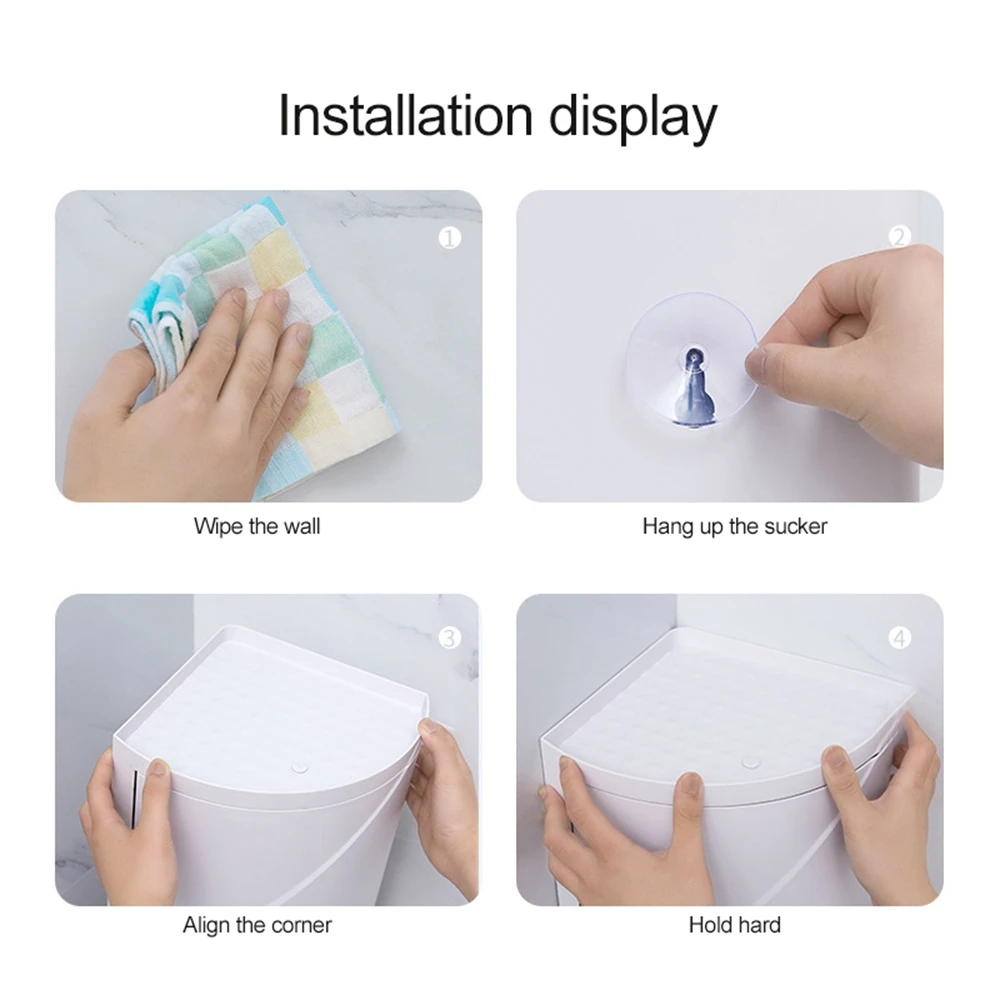 Installation display

①

Wipe the wall

②

Hang up the sucker

③

Align the corner

④

Hold hard