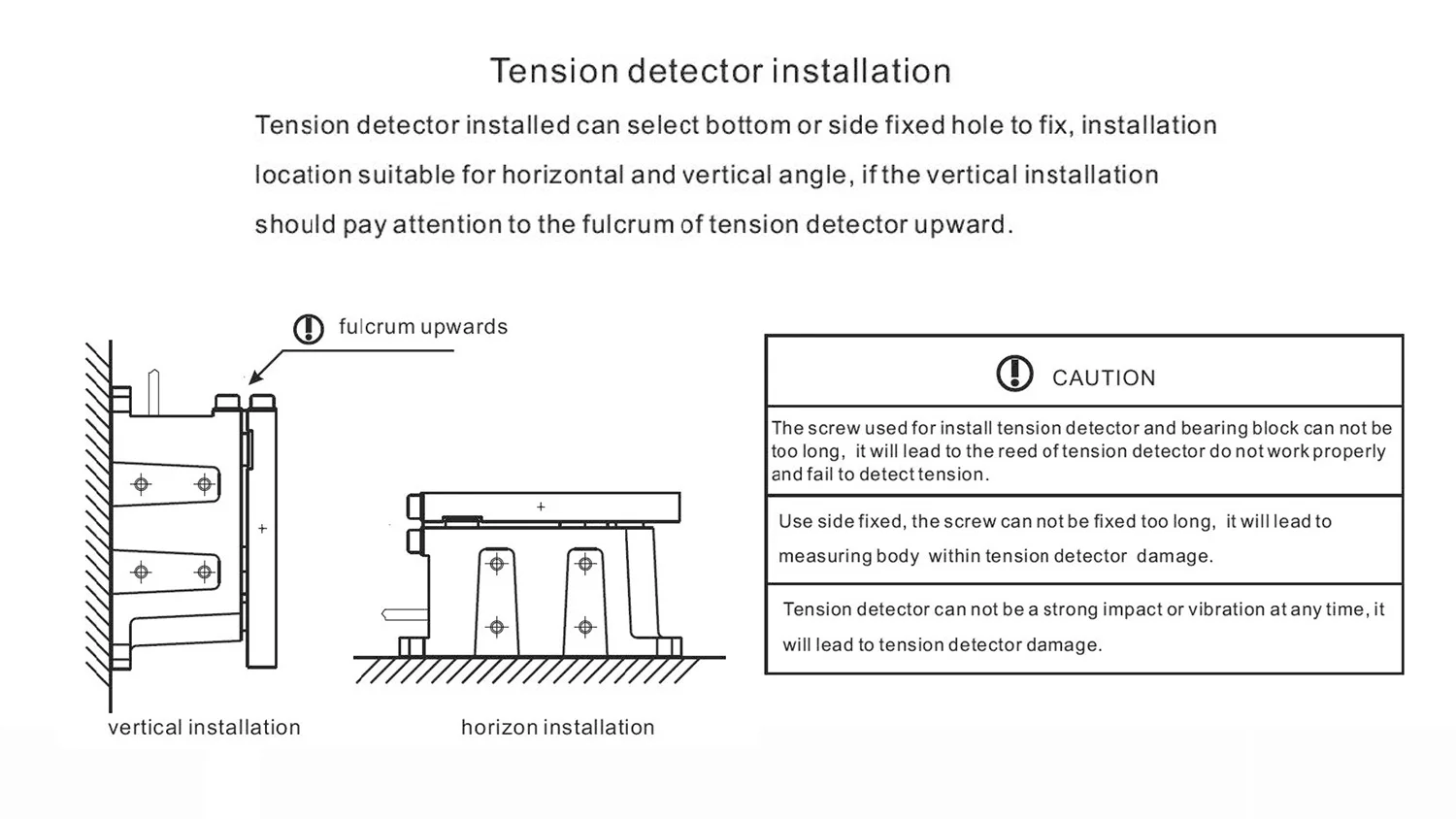 Tension detector installation

Tension detector installed can select bottom or side fixed hole to fix, installation location suitable for horizontal and vertical angle, if the vertical installation should pay attention to the fulcrum of tension detector upward.

fulcrum upwards

vertical installation

horizon installation

| CAUTION |
|---|
| The screw used for install tension detector and bearing block can not be too long, it will lead to the reed of tension detector do not work properly and fail to detect tension. |
| Use side fixed, the screw can not be fixed too long, it will lead to measuring body within tension detector damage. |
| Tension detector can not be a strong impact or vibration at any time, it will lead to tension detector damage. |