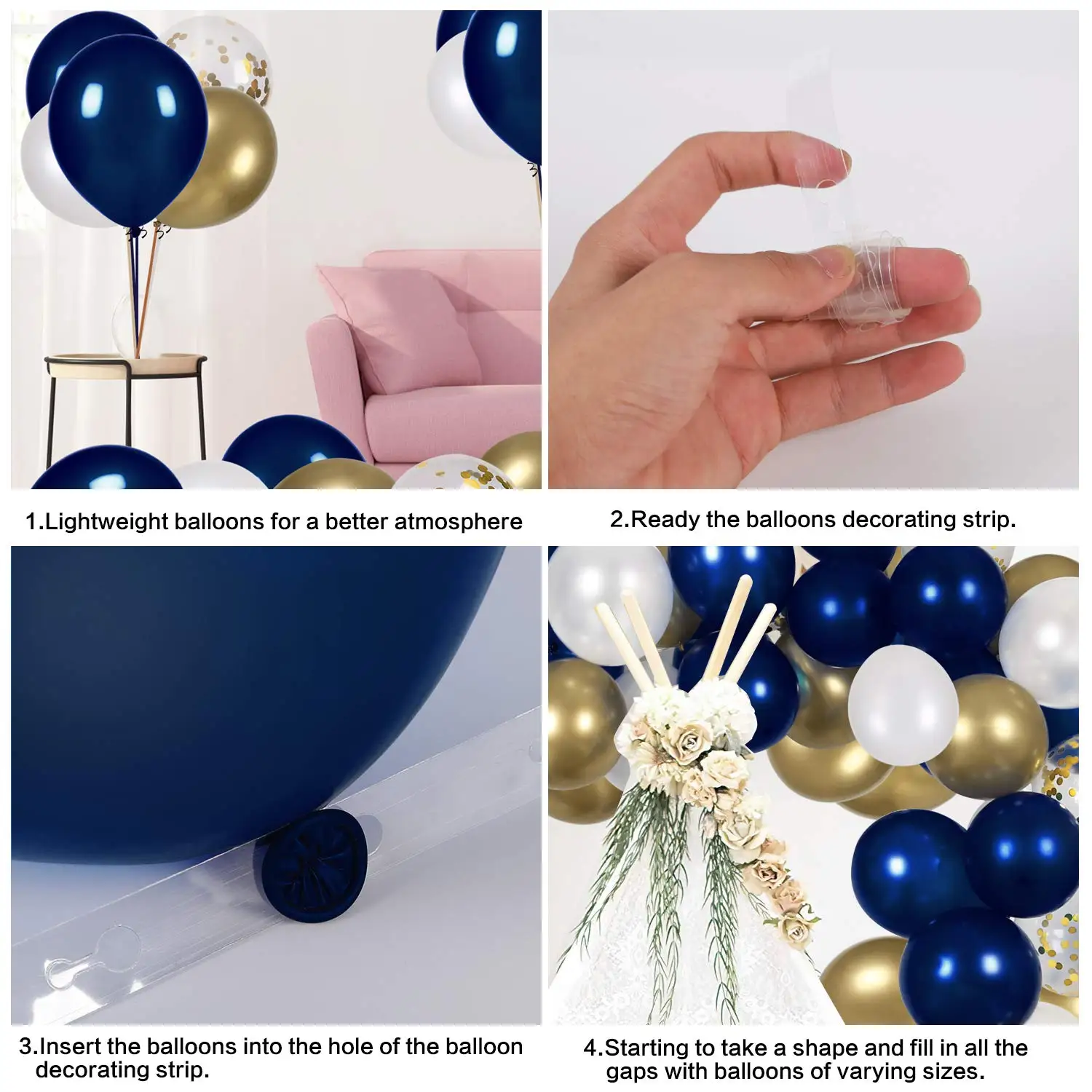 1.Lightweight balloons for a better atmosphere

2.Ready the balloons decorating strip.

3.Insert the balloons into the hole of the balloon decorating strip.

4.Starting to take a shape and fill in all the gaps with balloons of varying sizes.