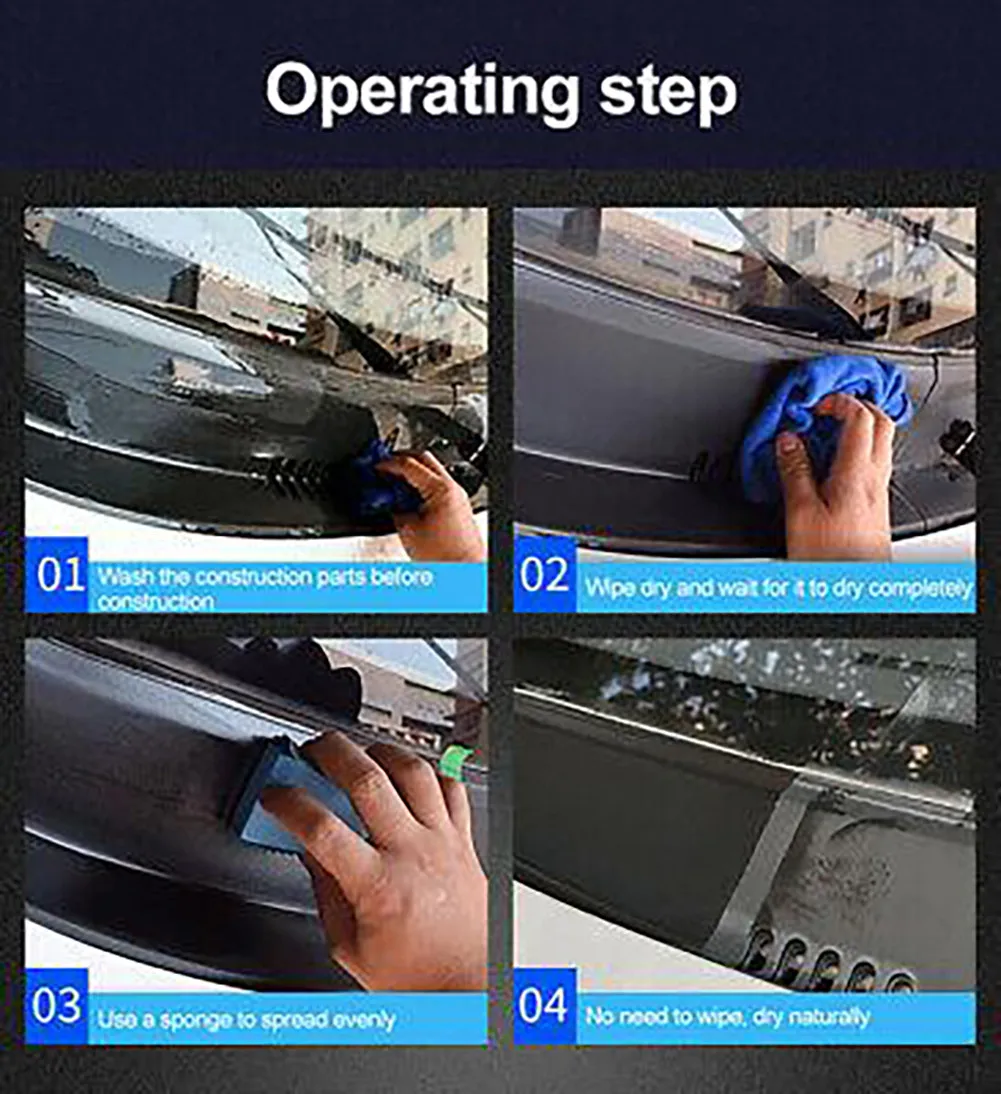 Operating step

01 Wash the construction parts before construction

02 Wipe dry and wait for it to dry completely

03 Use a sponge to spread evenly

04 No need to wipe, dry naturally