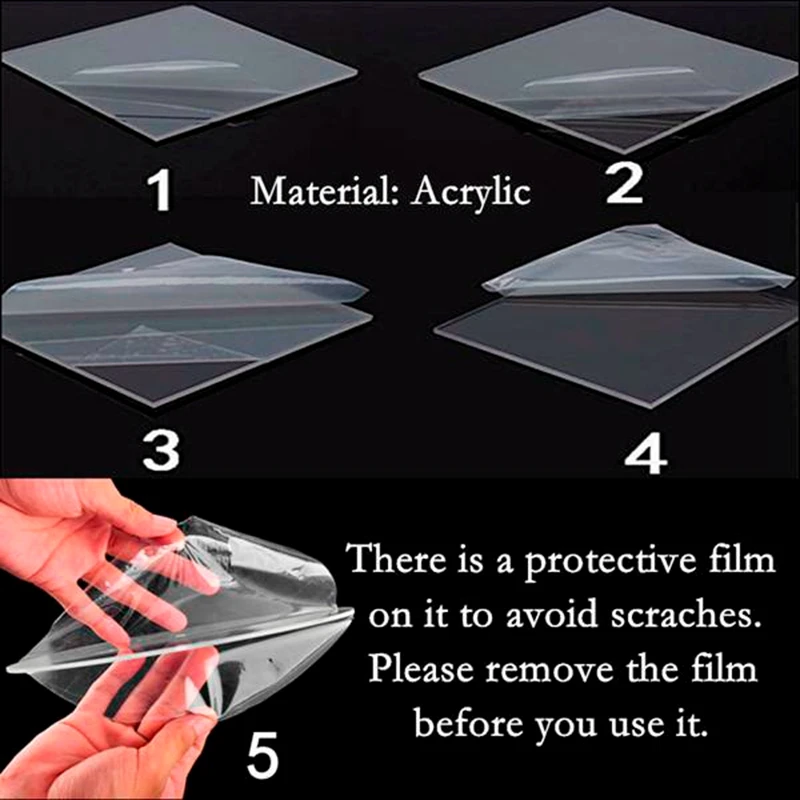 1

Material: Acrylic

2

3

4

There is a protective film on it to avoid scraches. Please remove the film before you use it.

5