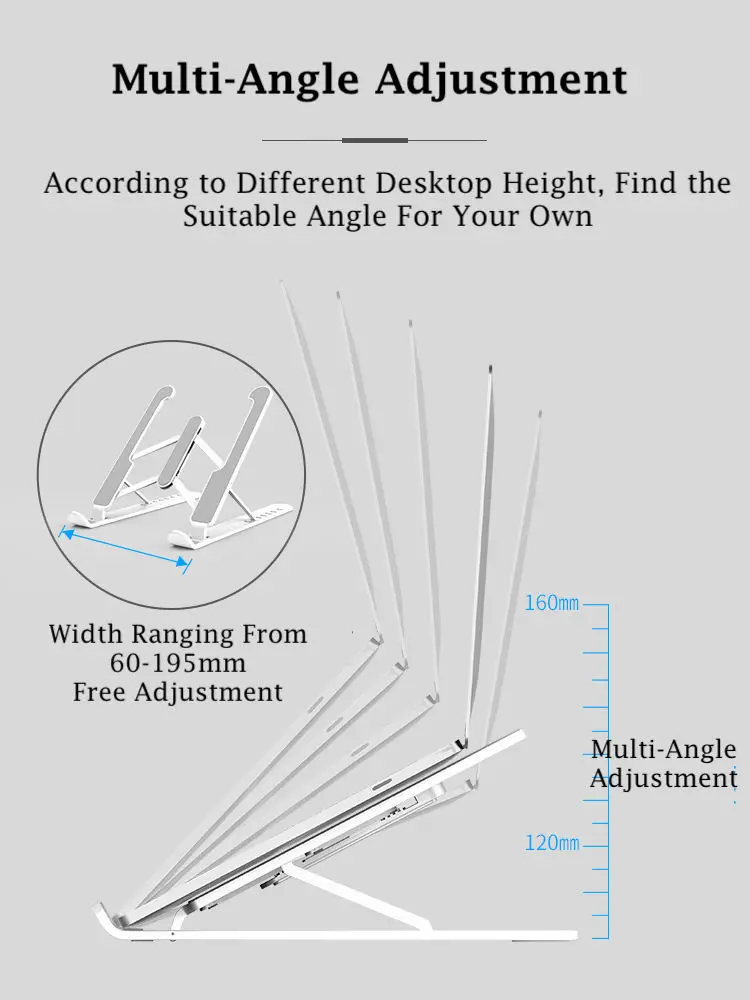 Multi-Angle Adjustment

According to Different Desktop Height, Find the Suitable Angle For Your Own

Width Ranging From 60-195mm Free Adjustment

160mm

Multi-Angle Adjustment

120mm