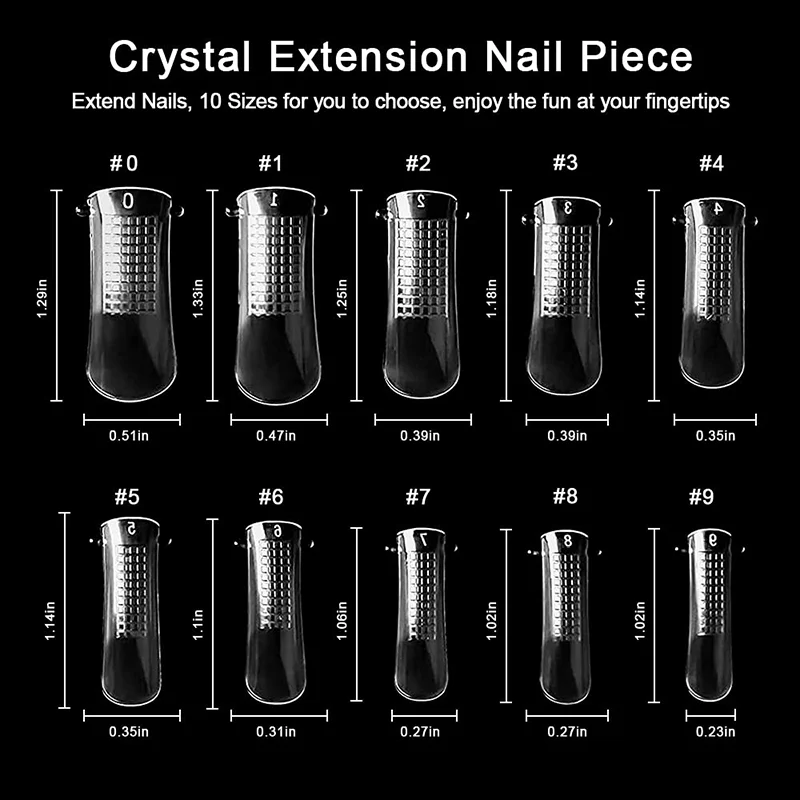 Crystal Extension Nail Piece

Extend Nails, 10 Sizes for you to choose, enjoy the fun at your fingertips

#0
0
1.29in
0.51in

#1
1
1.33in
0.47in

#2
2
1.25in
0.39in

#3
3
1.18in
0.39in

#4
4
1.14in
0.35in

#5
5
1.14in
0.35in

#6
6
1.1in
0.31in

#7
7
1.06in
0.27in

#8
8
1.02in
0.27in

#9
9
1.02in
0.23in