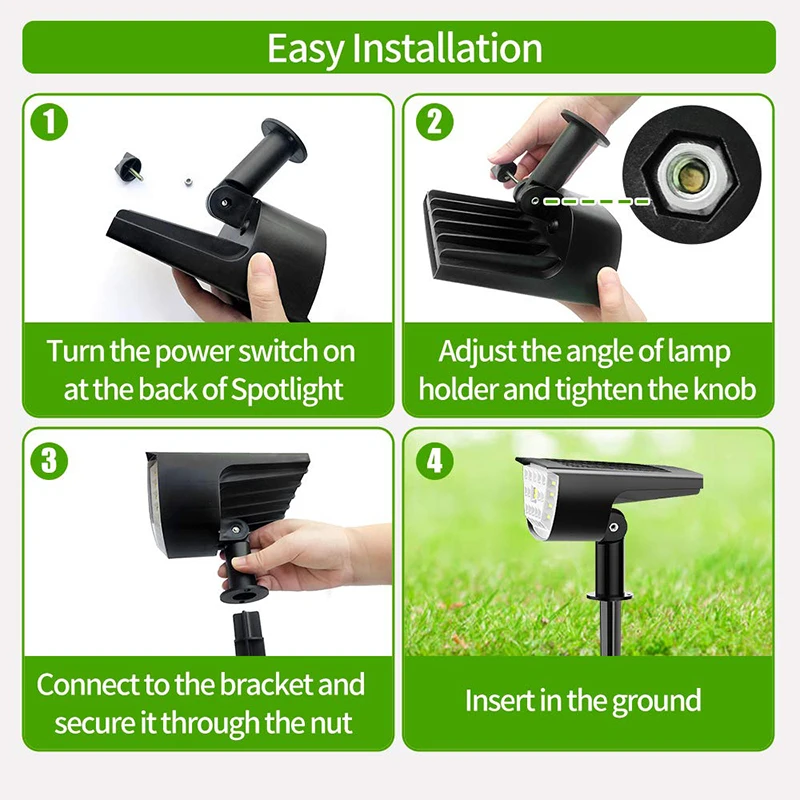 Easy Installation

1

Turn the power switch on at the back of Spotlight

2

Adjust the angle of lamp holder and tighten the knob

3

Connect to the bracket and secure it through the nut

4

Insert in the ground