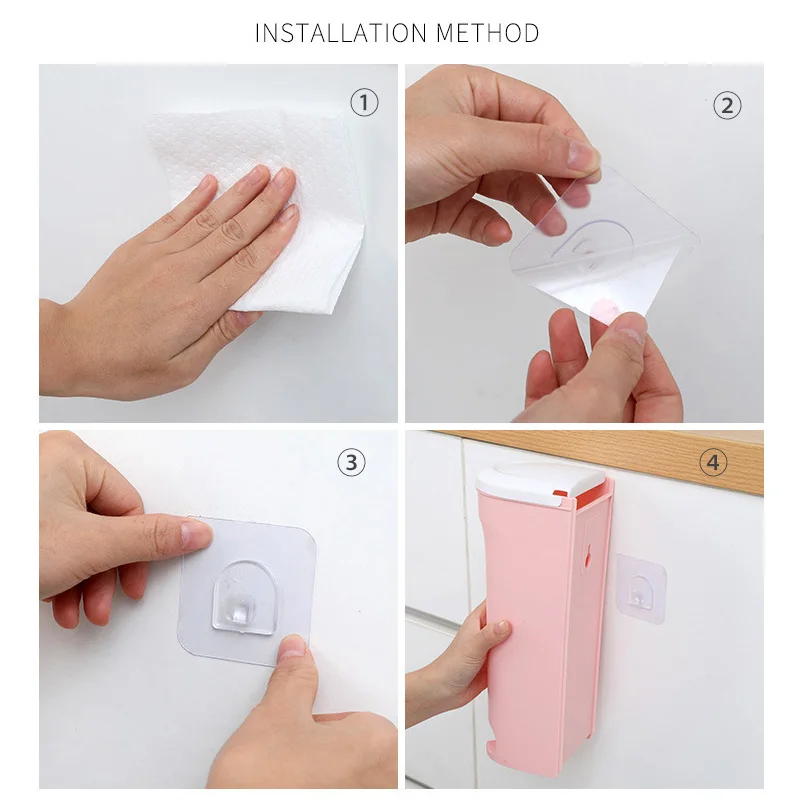 INSTALLATION METHOD

①

②

③

④