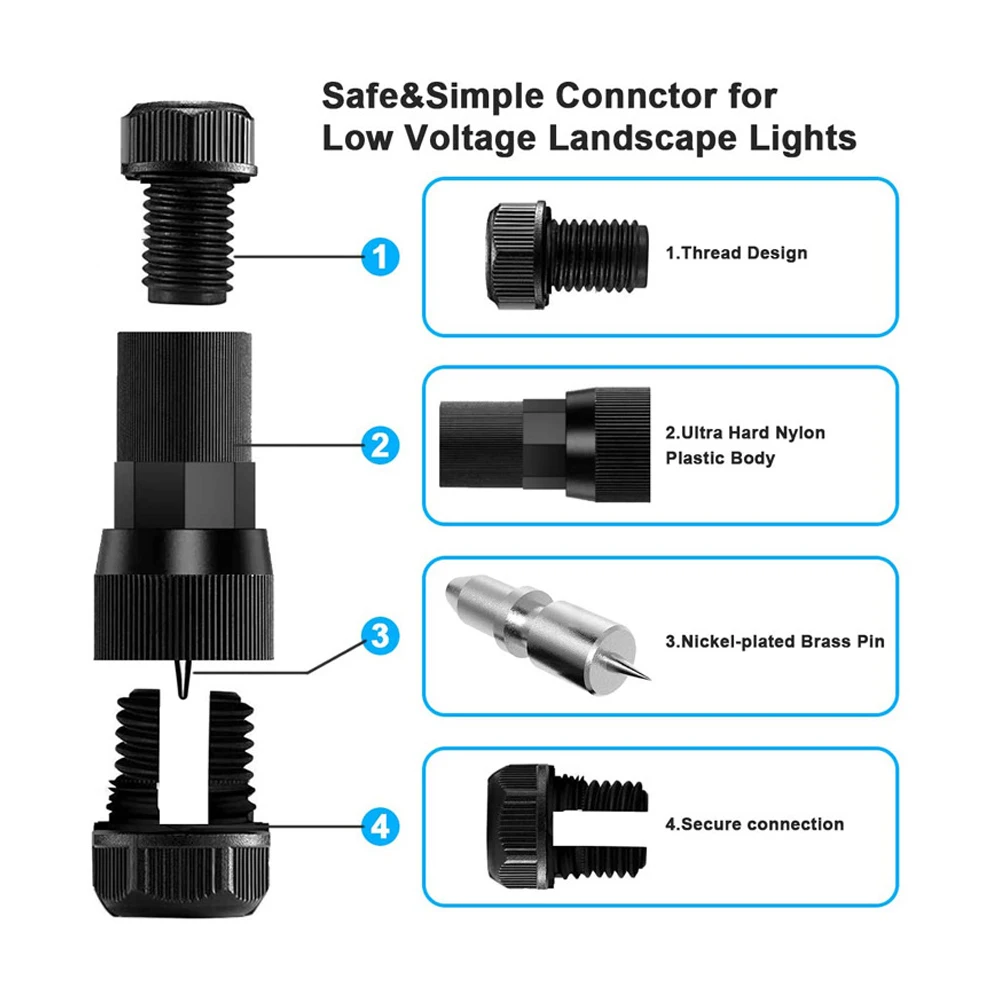 Safe&Simple Connctor for Low Voltage Landscape Lights

1

1.Thread Design

2

2.Ultra Hard Nylon Plastic Body

3

3.Nickel-plated Brass Pin

4

4.Secure connection