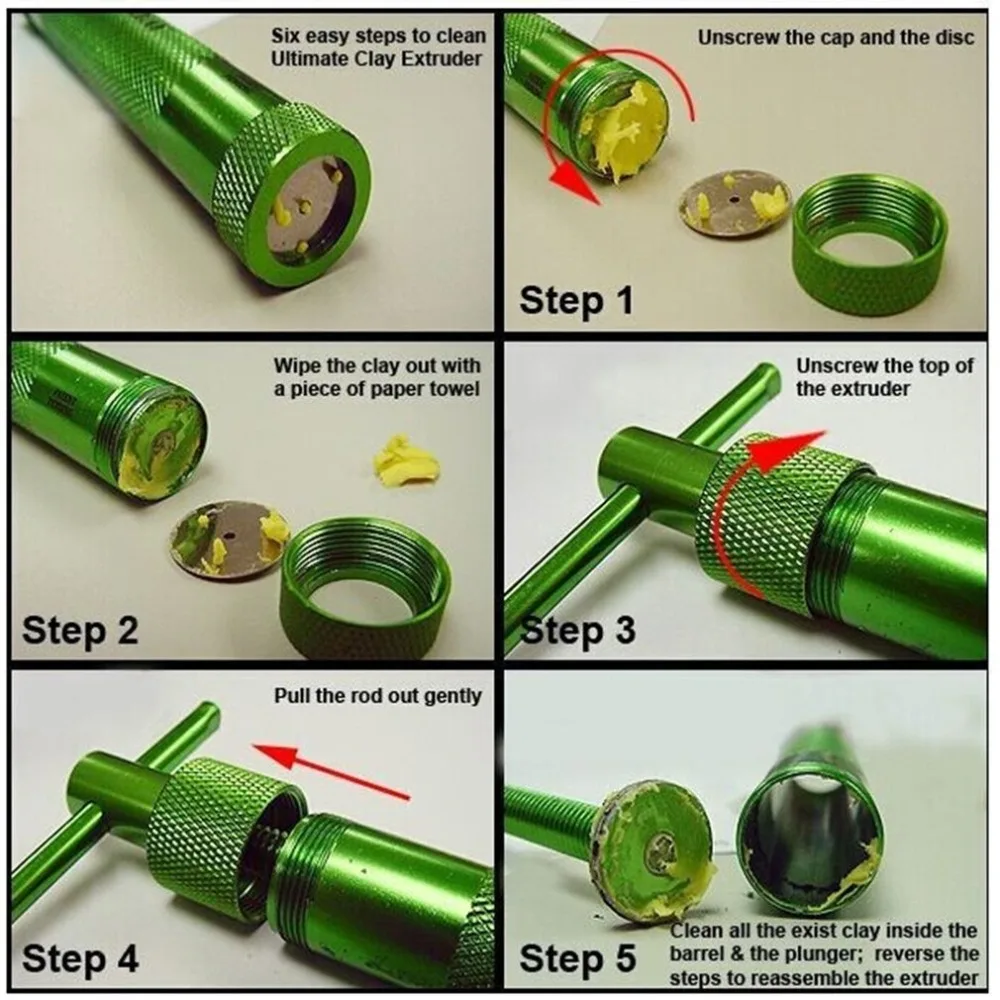 Six easy steps to clean Ultimate Clay Extruder

Unscrew the cap and the disc

Step 1

Wipe the clay out with a piece of paper towel

Step 2

Unscrew the top of the extruder

Step 3

Pull the rod out gently

Step 4

Step 5

Clean all the exist clay inside the barrel & the plunger; reverse the steps to reassemble the extruder