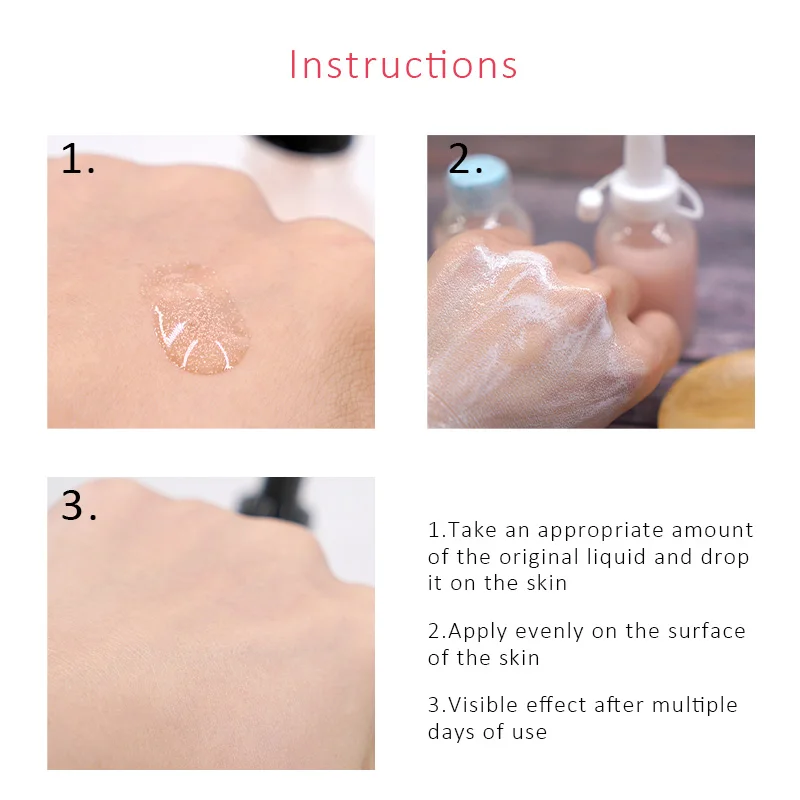 Instructions

1.

2.

3.

1.Take an appropriate amount of the original liquid and drop it on the skin

2.Apply evenly on the surface of the skin

3.Visible effect after multiple days of use