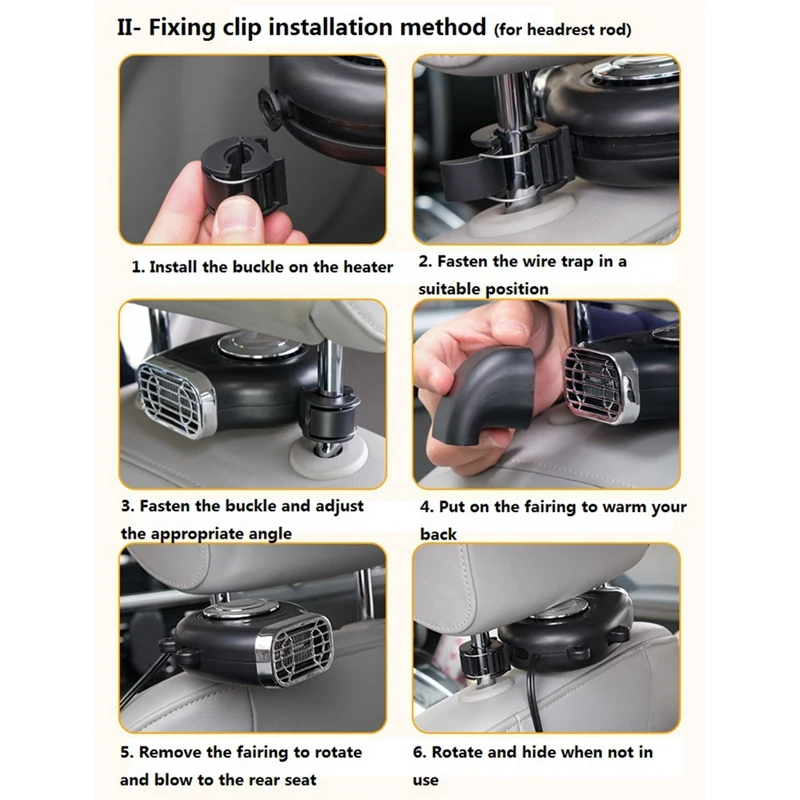 II- Fixing clip installation method (for headrest rod)

1. Install the buckle on the heater

2. Fasten the wire trap in a suitable position

3. Fasten the buckle and adjust the appropriate angle

4. Put on the fairing to warm your back

5. Remove the fairing to rotate and blow to the rear seat

6. Rotate and hide when not in use