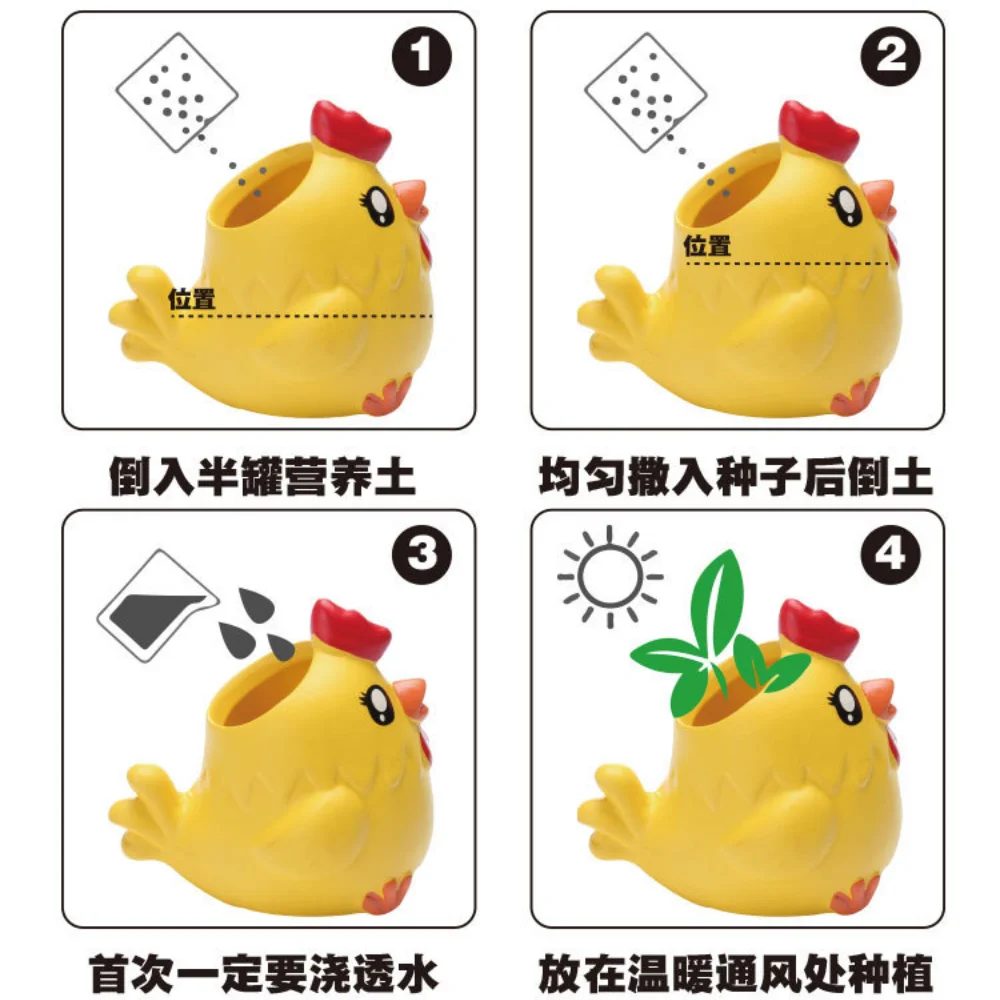 1

位置

倒入半罐营养土

2

位置

均匀撒入种子后倒土

3

首次一定要浇透水

4

放在温暖通风处种植