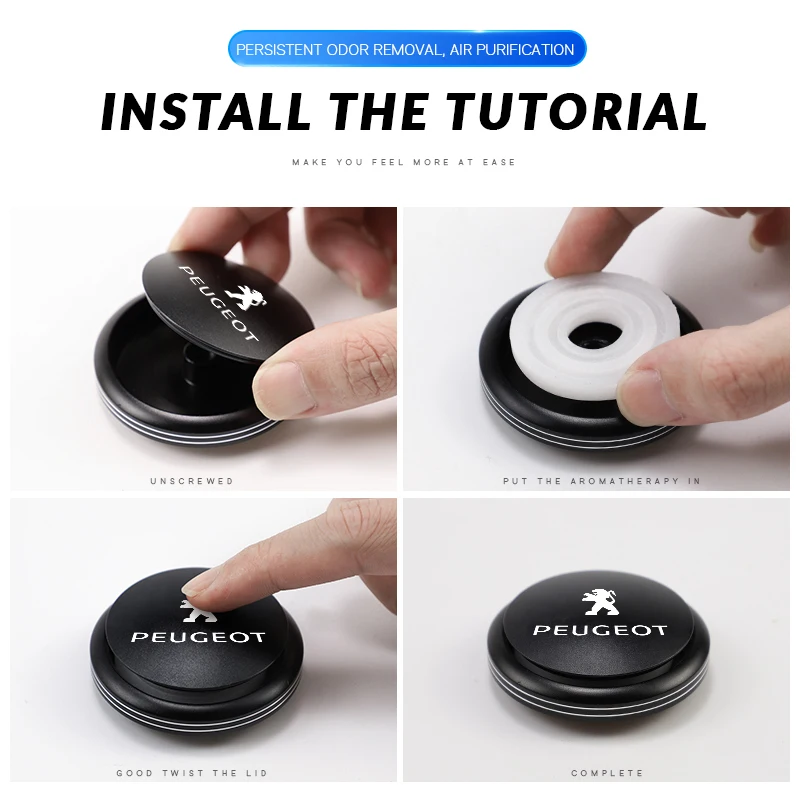 PERSISTENT ODOR REMOVAL, AIR PURIFICATION

INSTALL THE TUTORIAL

MAKE YOU FEEL MORE AT EASE

PEUGEOT

UNSCREWED

PUT THE AROMATHERAPY IN

PEUGEOT

GOOD TWIST THE LID

PEUGEOT

COMPLETE