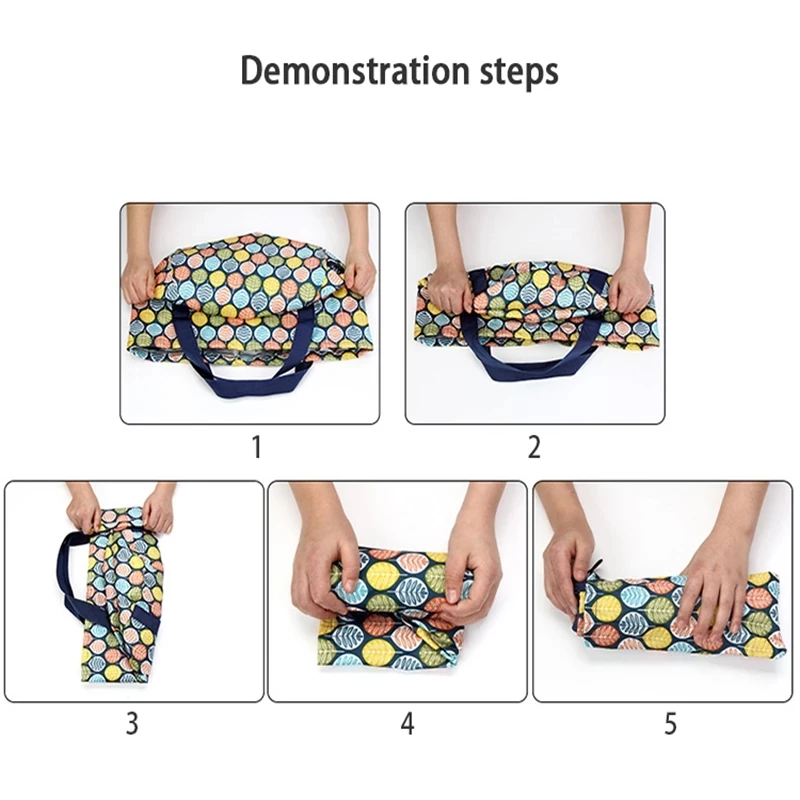 Demonstration steps

1

2

3

4

5