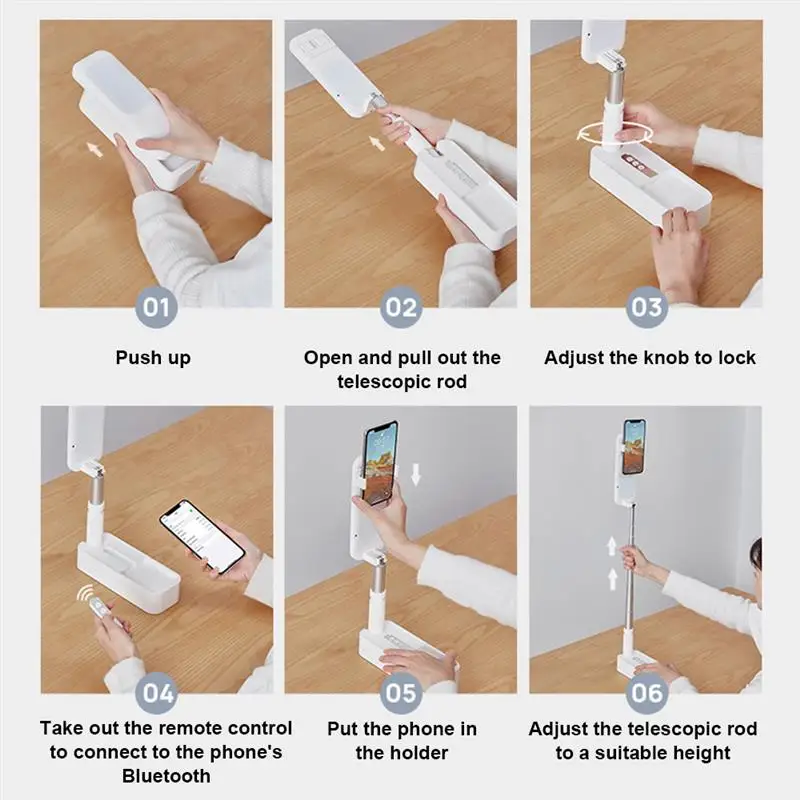 01

Push up

02

Open and pull out the telescopic rod

03

Adjust the knob to lock

04

Take out the remote control to connect to the phone's Bluetooth

05

Put the phone in the holder

06

Adjust the telescopic rod to a suitable height