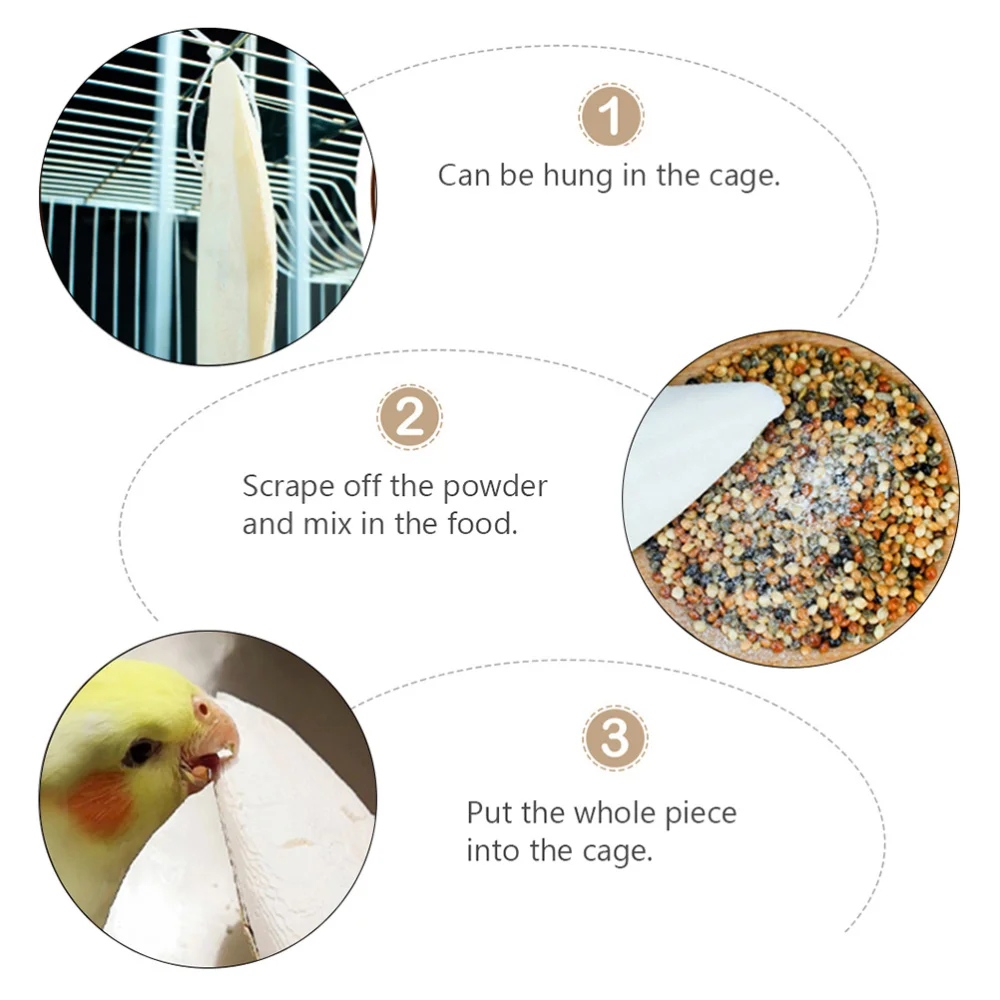 1

Can be hung in the cage.

2

Scrape off the powder and mix in the food.

3

Put the whole piece into the cage.