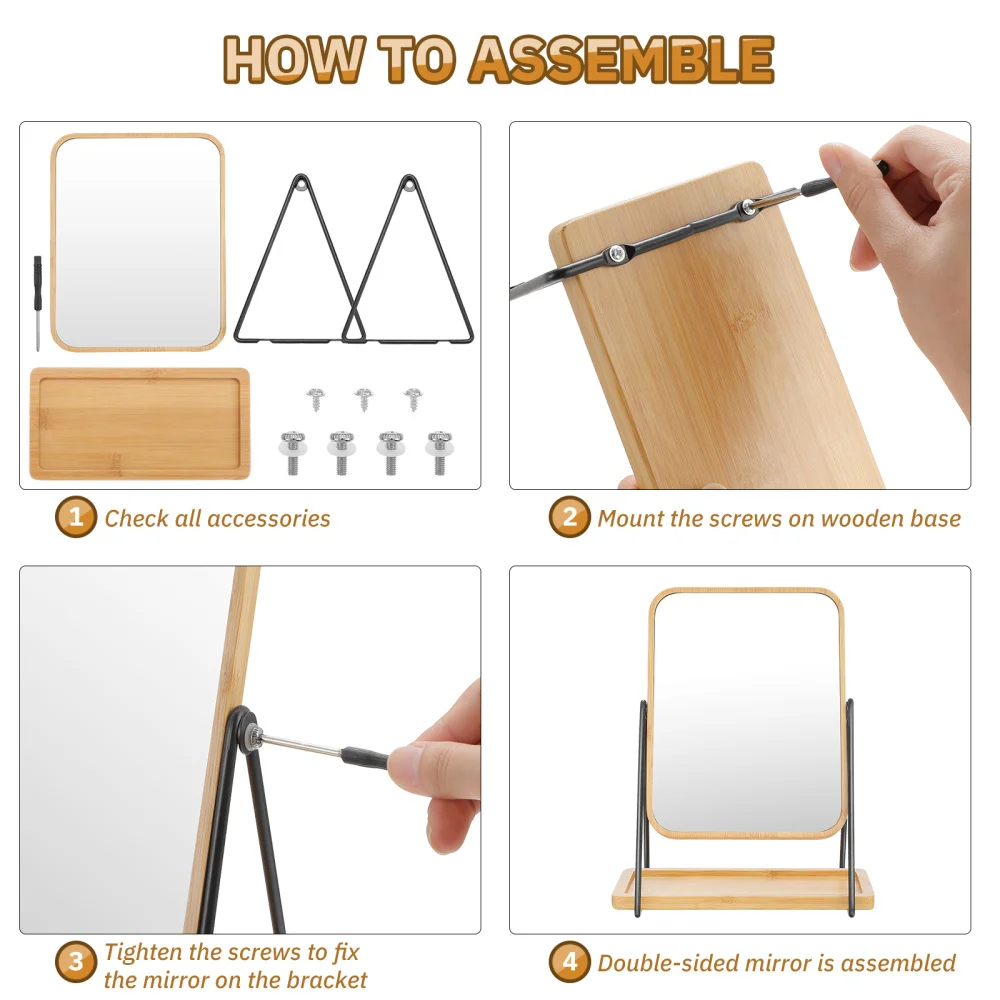 HOW TO ASSEMBLE

1 Check all accessories

2 Mount the screws on wooden base

3 Tighten the screws to fix the mirror on the bracket

4 Double-sided mirror is assembled