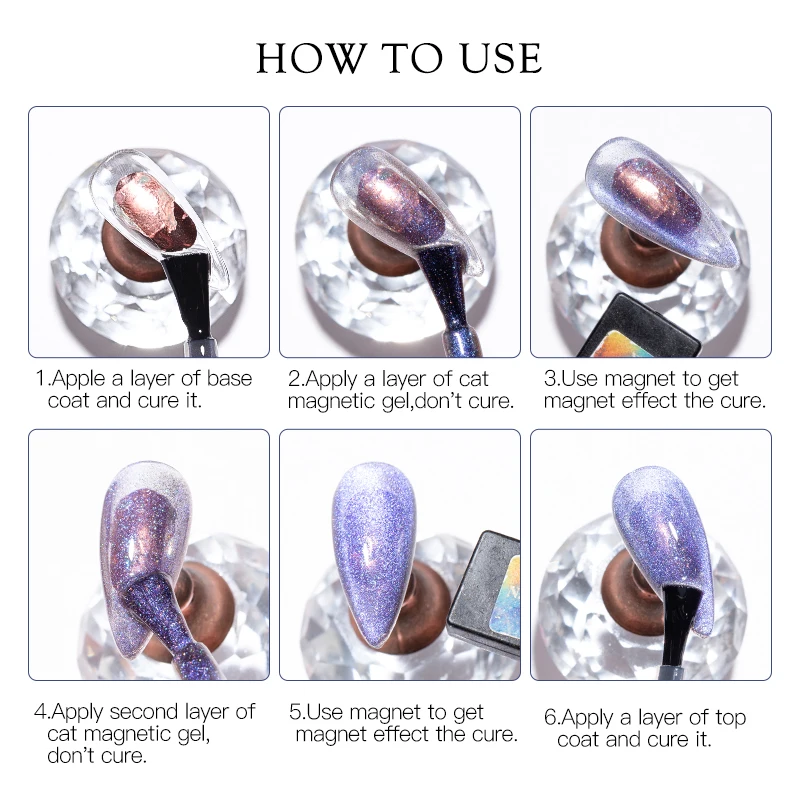 HOW TO USE

1.Apple a layer of base coat and cure it.

2.Apply a layer of cat magnetic gel,don't cure.

3.Use magnet to get magnet effect the cure.

4.Apply second layer of cat magnetic gel, don't cure.

5.Use magnet to get magnet effect the cure.

6.Apply a layer of top coat and cure it.