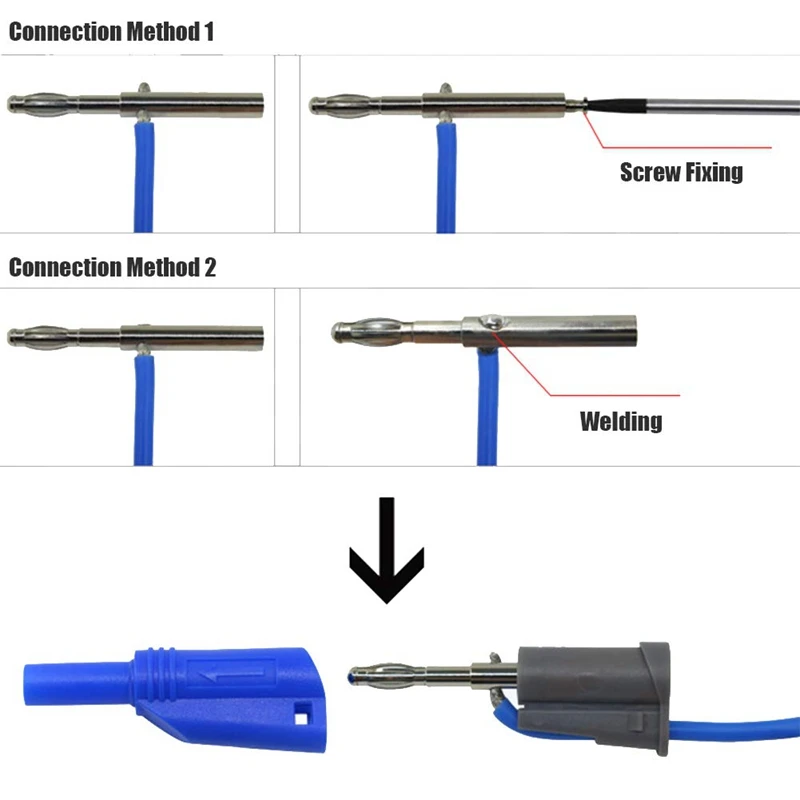 Connection Method 1

Screw Fixing

Connection Method 2

Welding