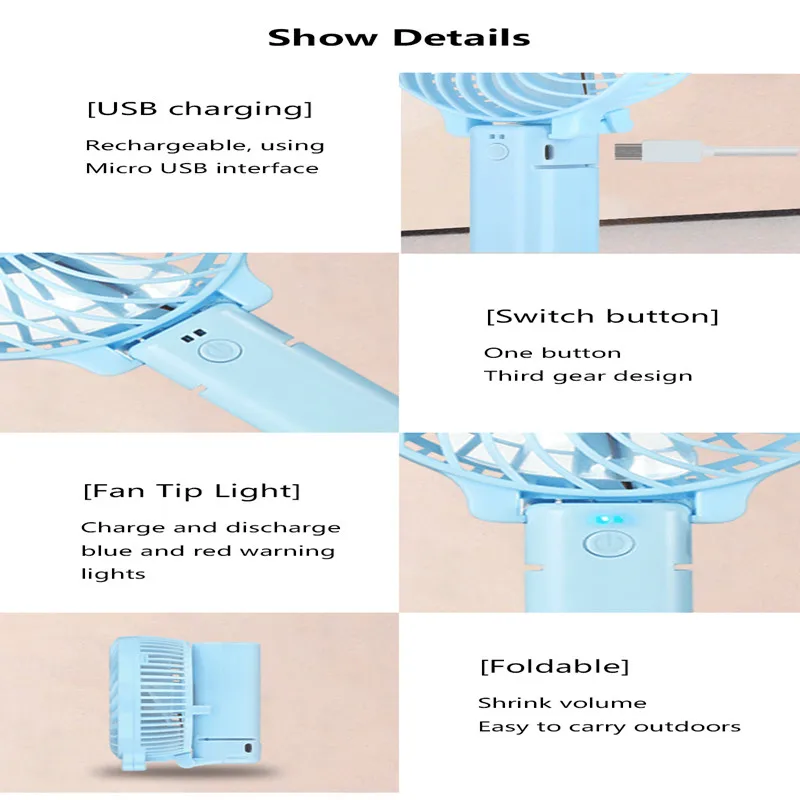 Show Details

[USB charging]

Rechargeable, using Micro USB interface

[Switch button]

One button
Third gear design

[Fan Tip Light]

Charge and discharge blue and red warning lights

[Foldable]

Shrink volume
Easy to carry outdoors