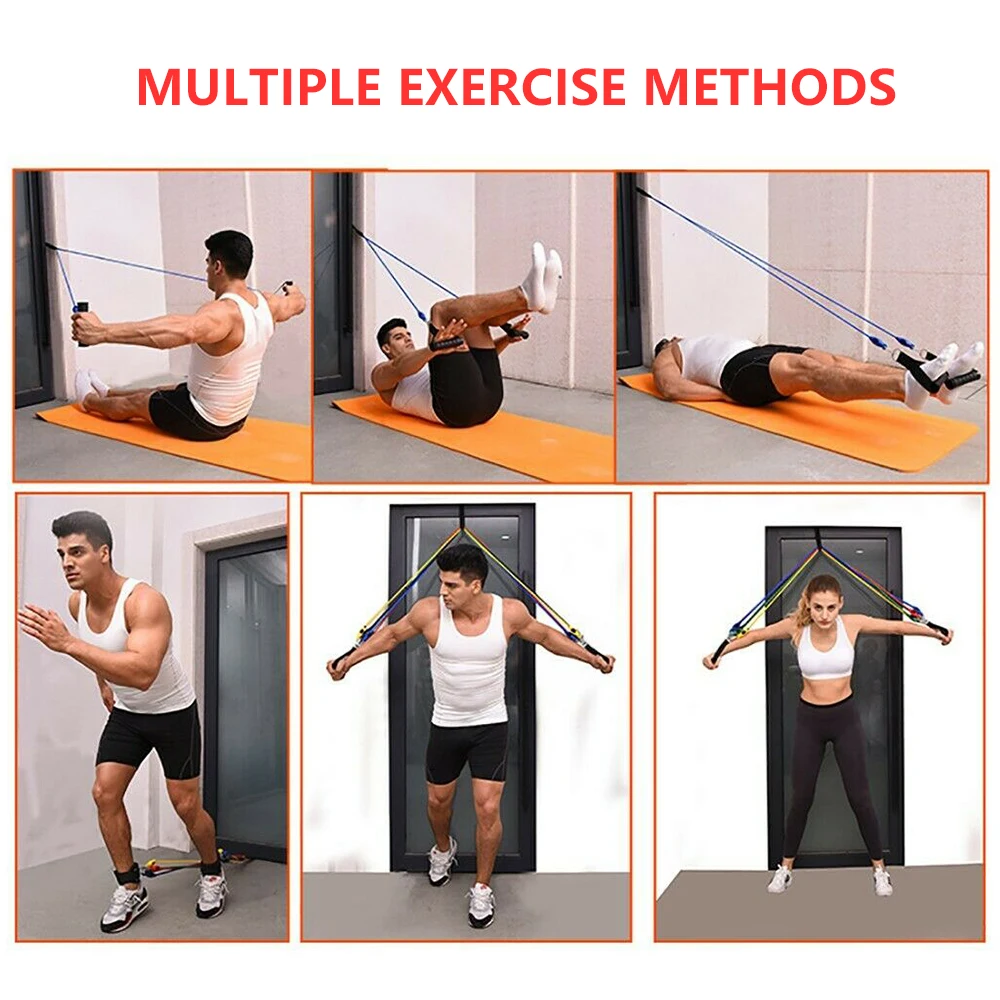 MULTIPLE EXERCISE METHODS