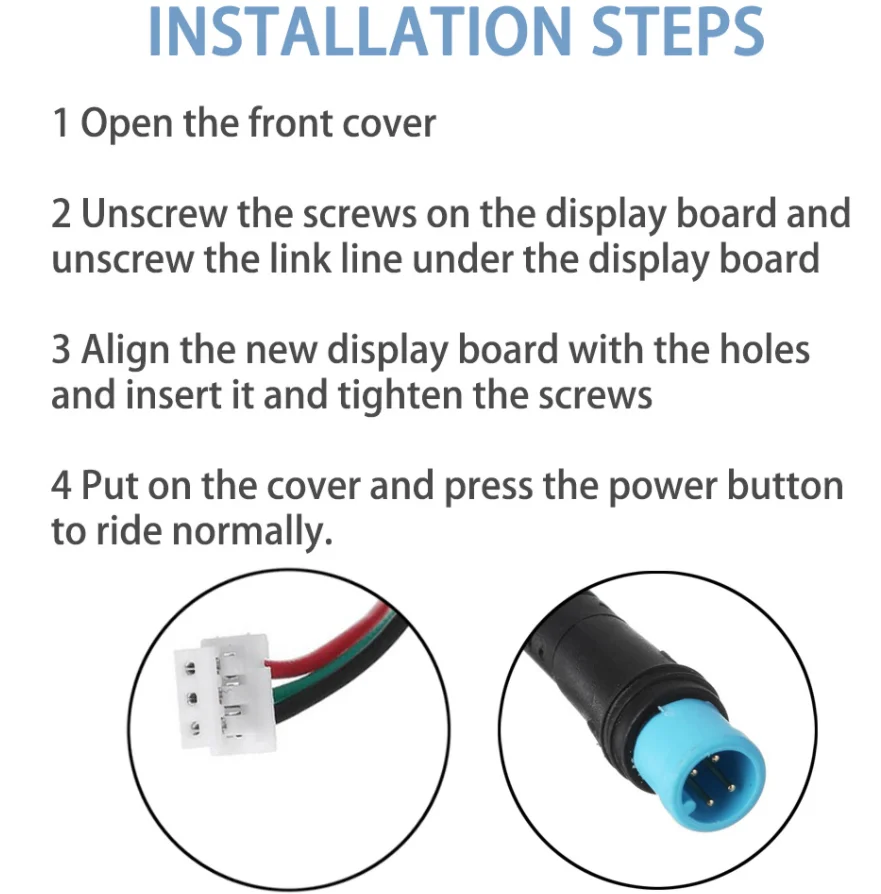 INSTALLATION STEPS

1 Open the front cover

2 Unscrew the screws on the display board and unscrew the link line under the display board

3 Align the new display board with the holes and insert it and tighten the screws

4 Put on the cover and press the power button to ride normally.