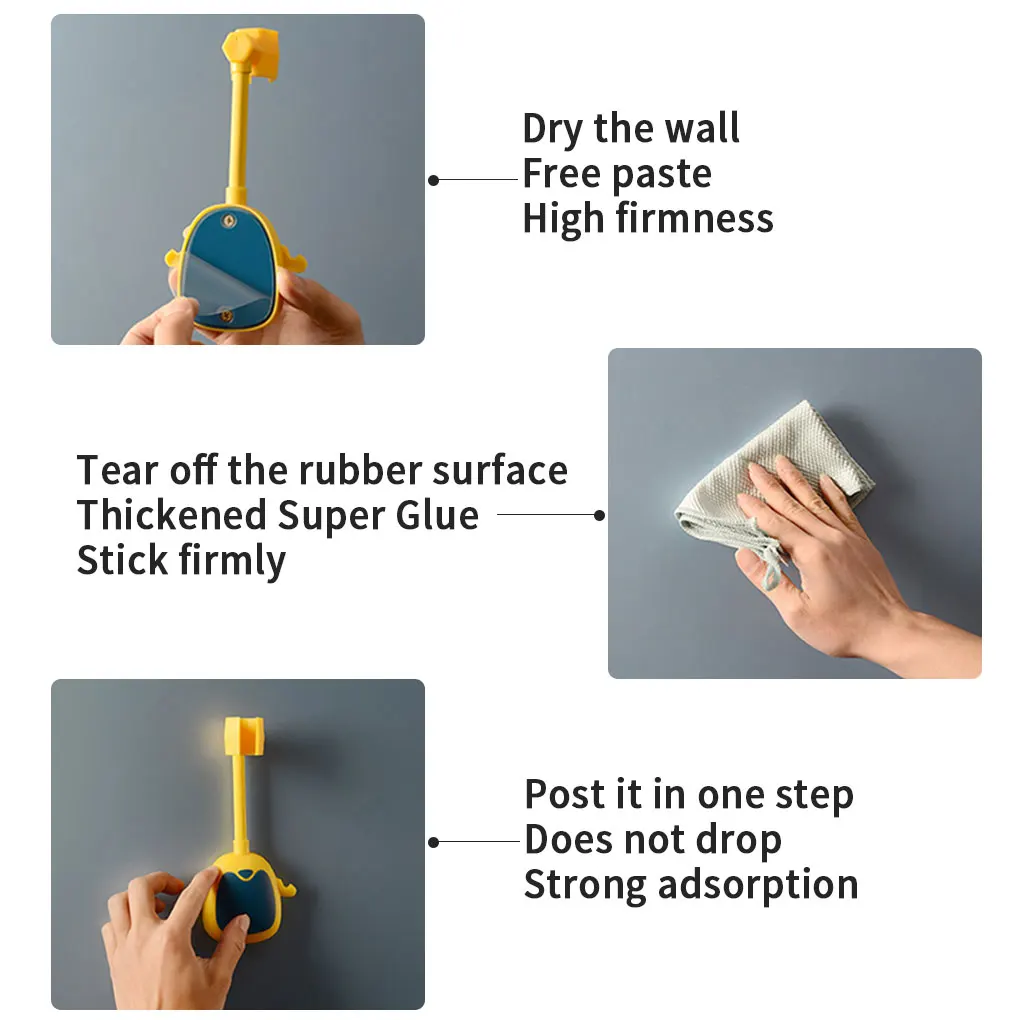 Dry the wall
Free paste
High firmness

Tear off the rubber surface
Thickened Super Glue
Stick firmly

Post it in one step
Does not drop
Strong adsorption