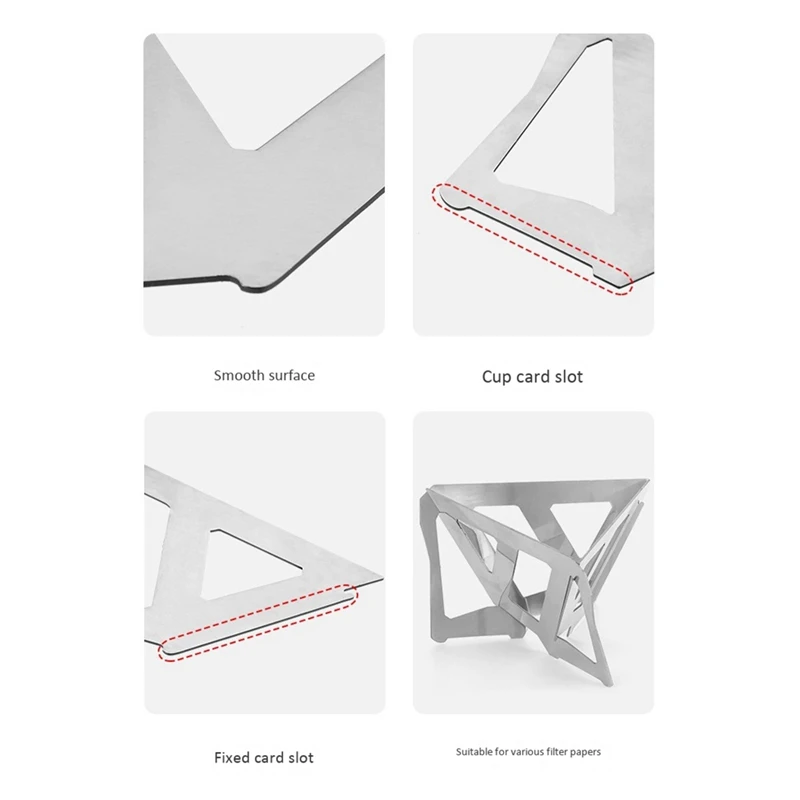 Smooth surface

Cup card slot

Fixed card slot

Suitable for various filter papers