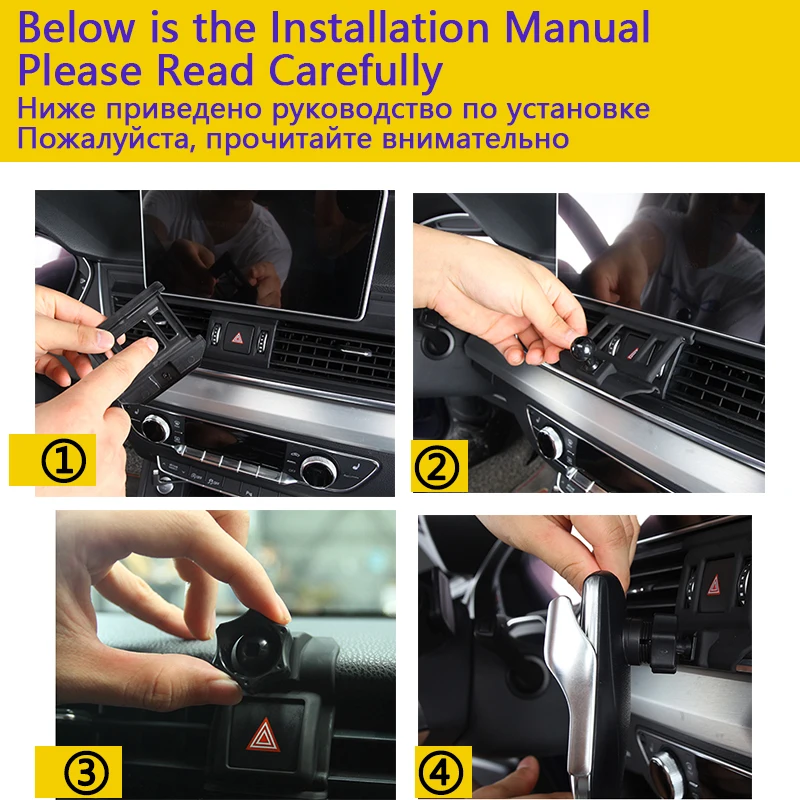 Below is the Installation Manual
Please Read Carefully
Ниже приведено руководство по установке
Пожалуйста, прочитайте внимательно

①

②

③

④