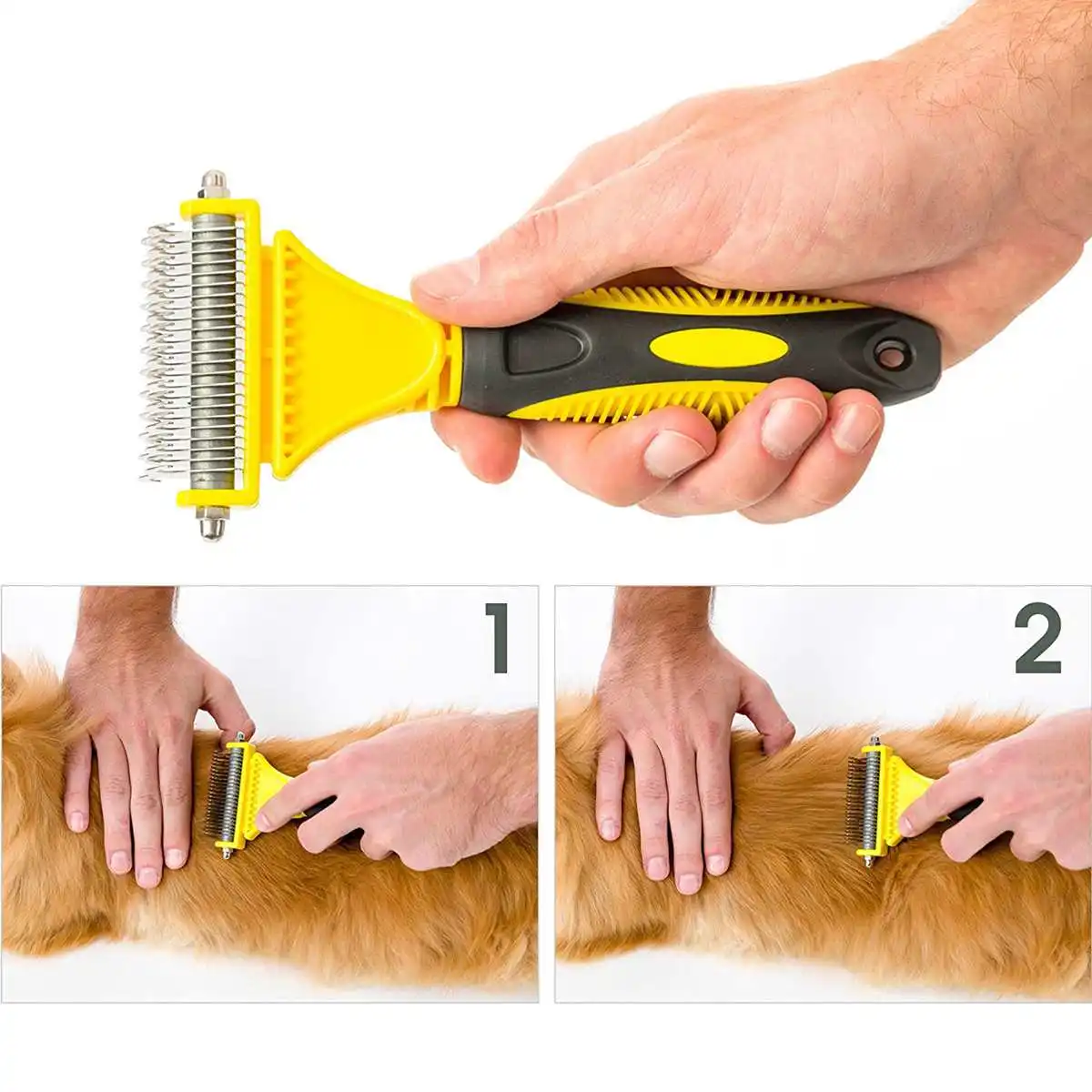 1

2