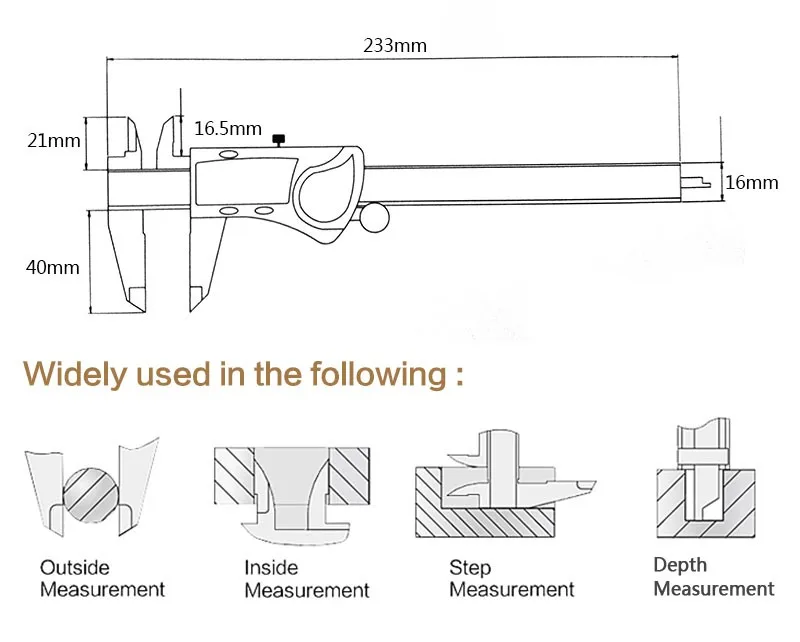 233mm

21mm

16.5mm

16mm

40mm

Widely used in the following :

Outside Measurement

Inside Measurement

Step Measurement

Depth Measurement