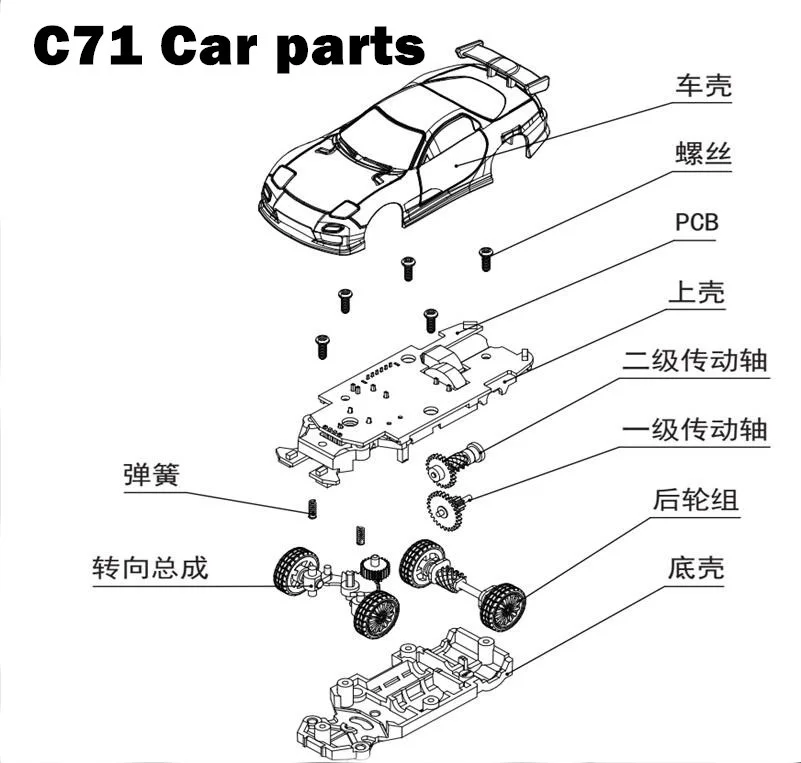 C71 Car parts

车壳

螺丝

PCB

上壳

二级传动轴

一级传动轴

弹簧

后轮组

转向总成

底壳