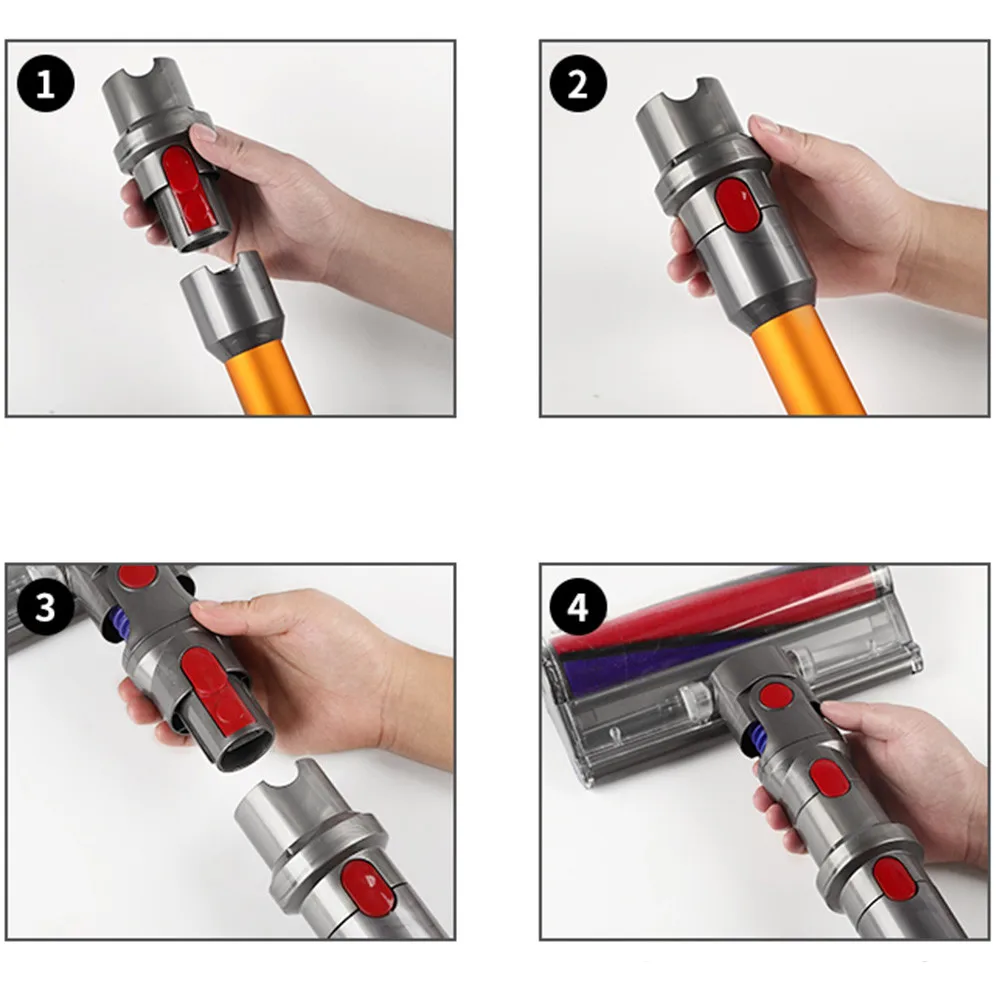 1

2

3

4