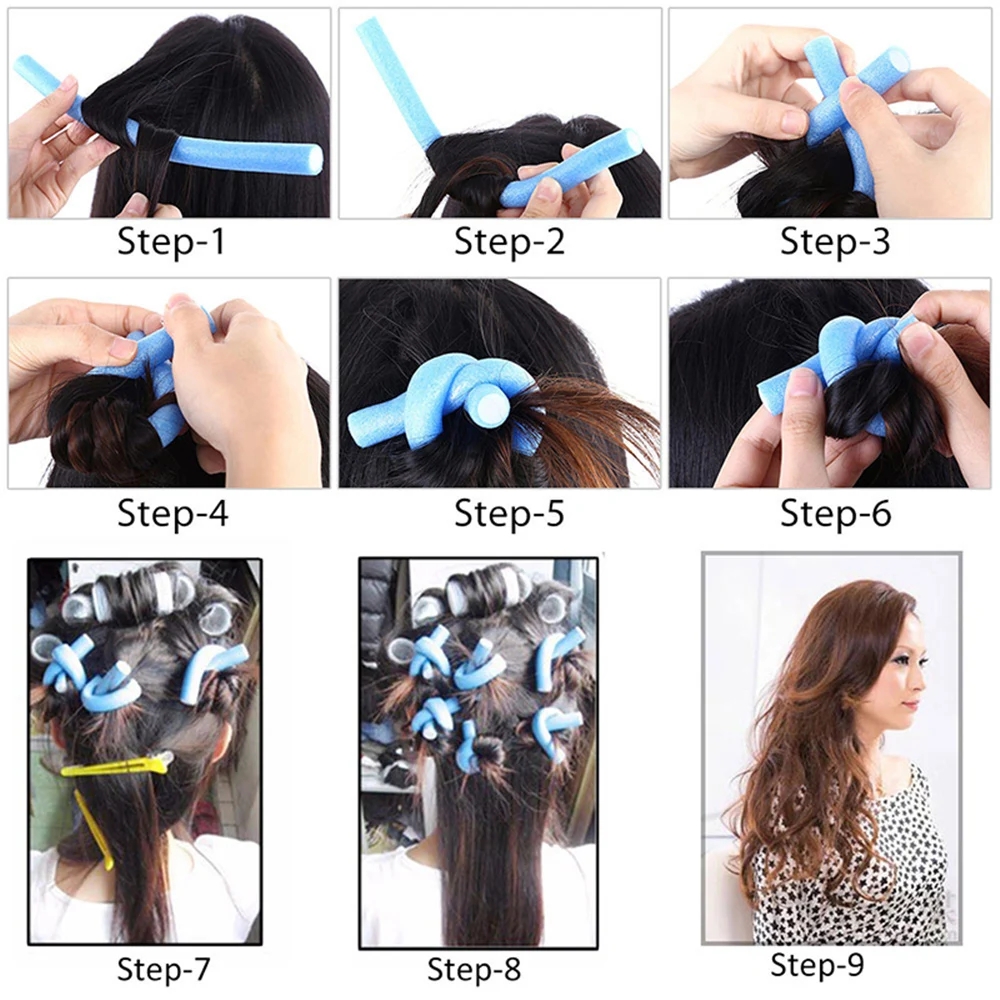 Step-1 Step-2 Step-3

Step-4 Step-5 Step-6

Step-7 Step-8 Step-9